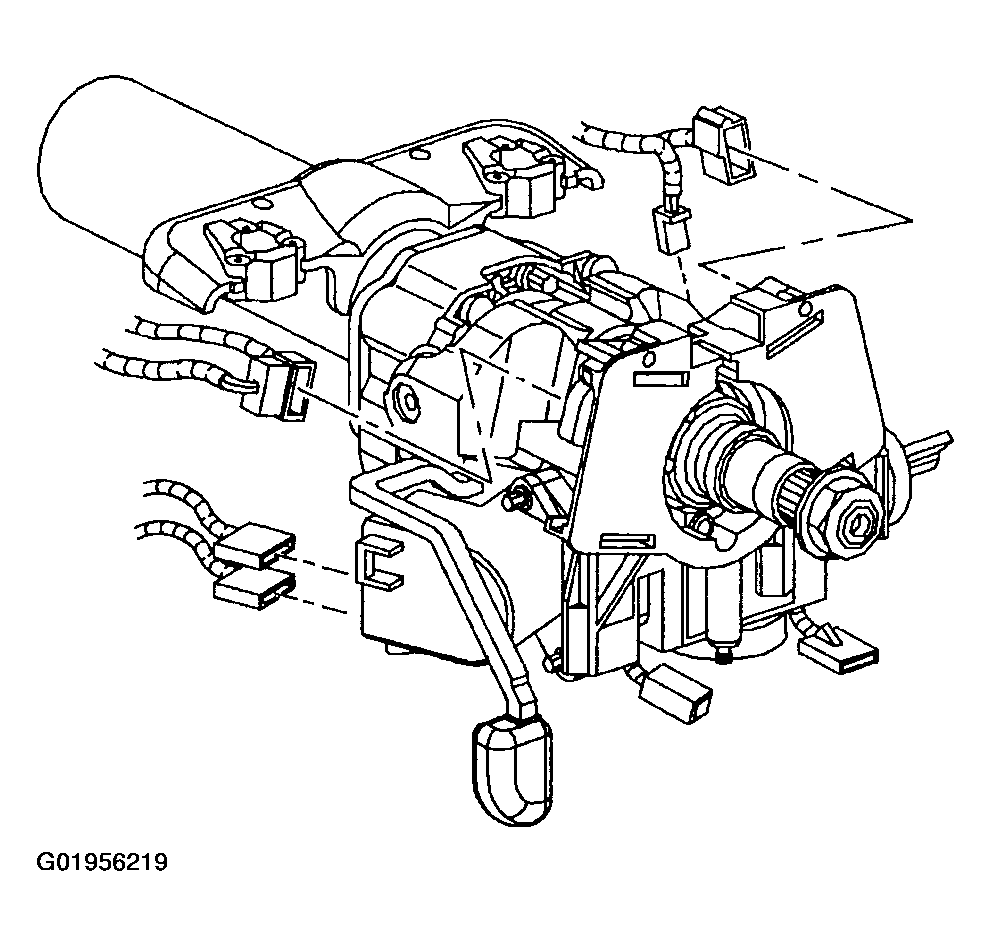 G01956219