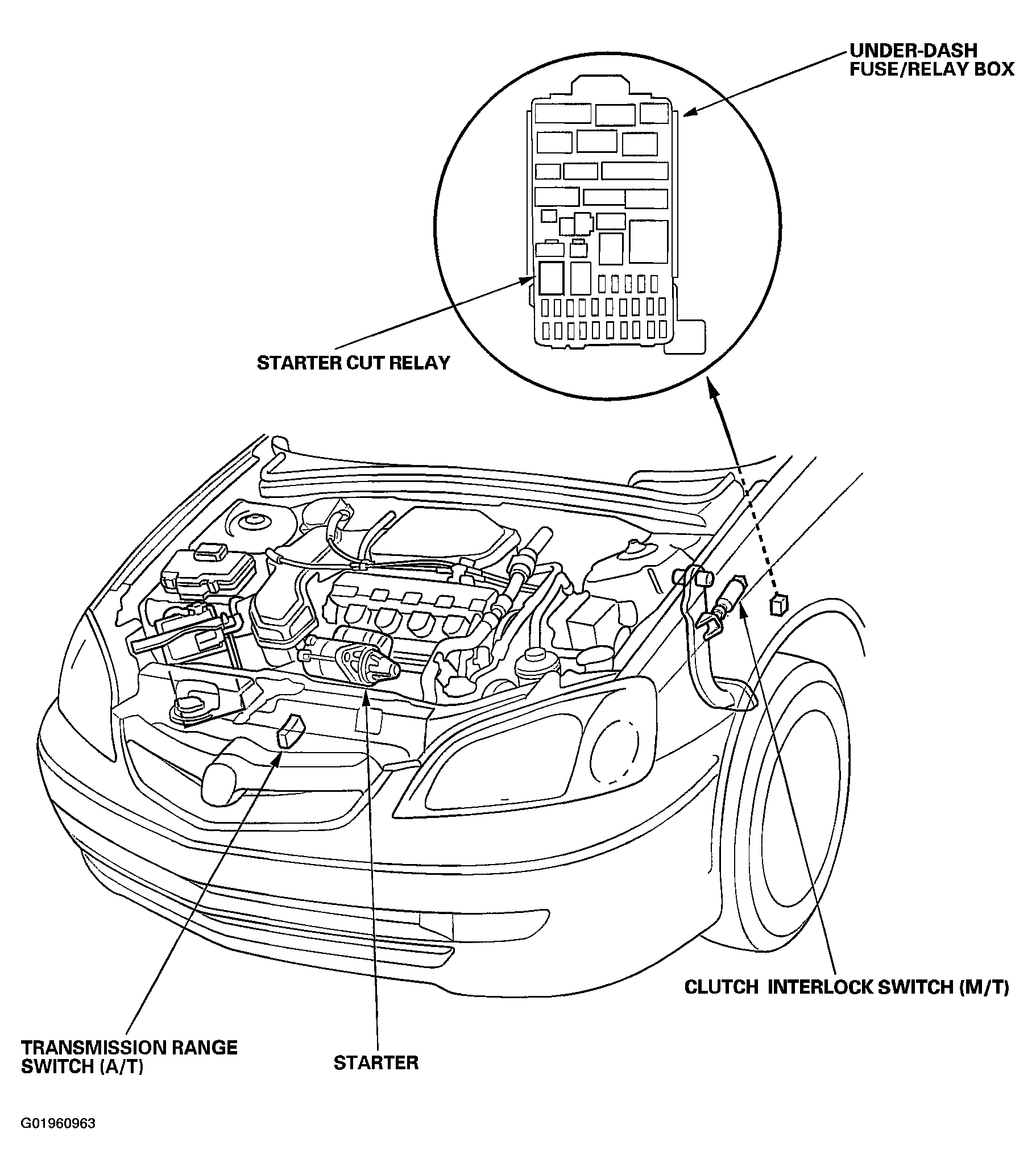 UNDER-DASH
FUSE/RELAY BOX

STARTER CUT RELAY

CLUTCH INTERLOCK SWITCH (M/T)

TRANSMISSION RANGE
SWITCH (A/T)

STARTER

G01960963