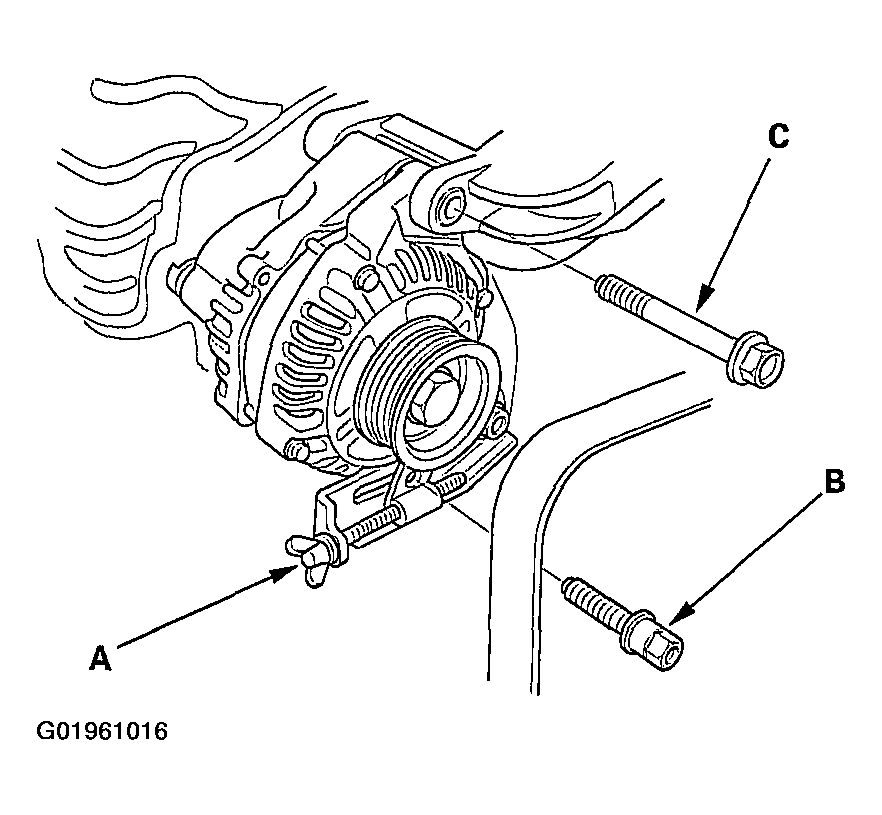 C

B

A

G01961016