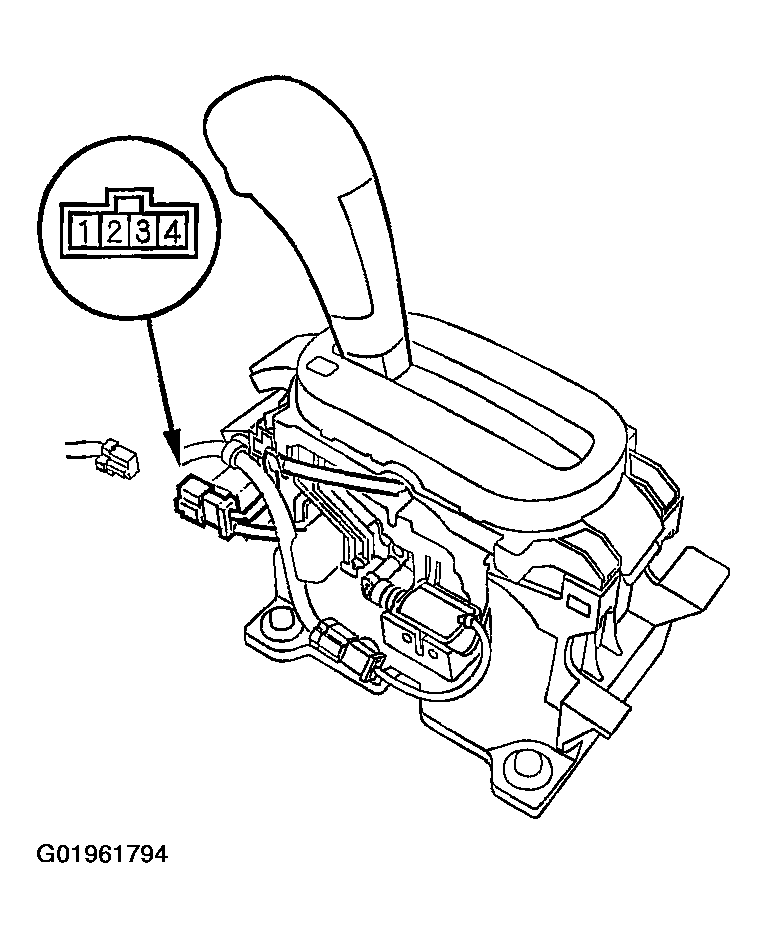 1 2 3 4

G01961794