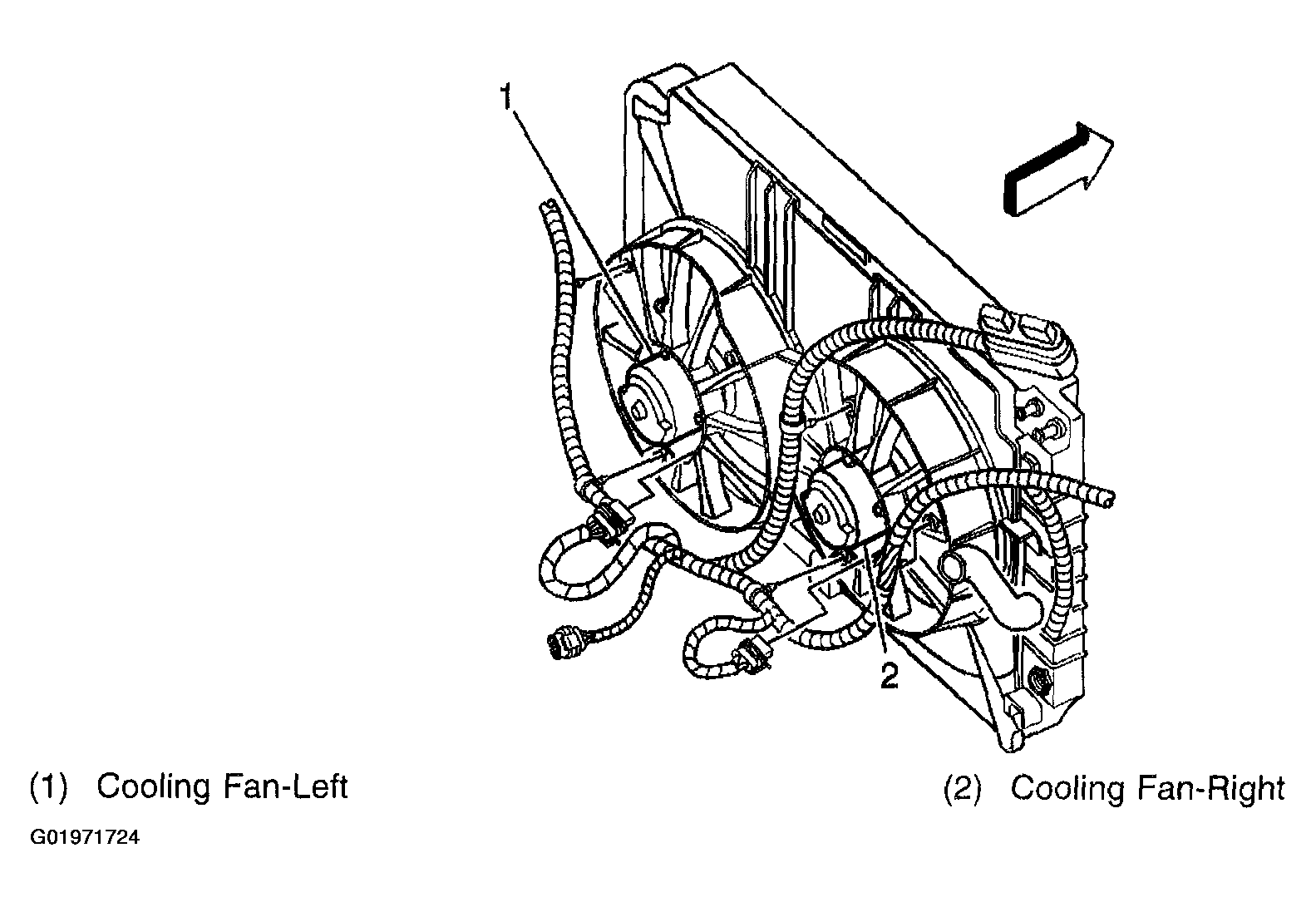 1

2

(1) Cooling Fan-Left

(2) Cooling Fan-Right

G01971724