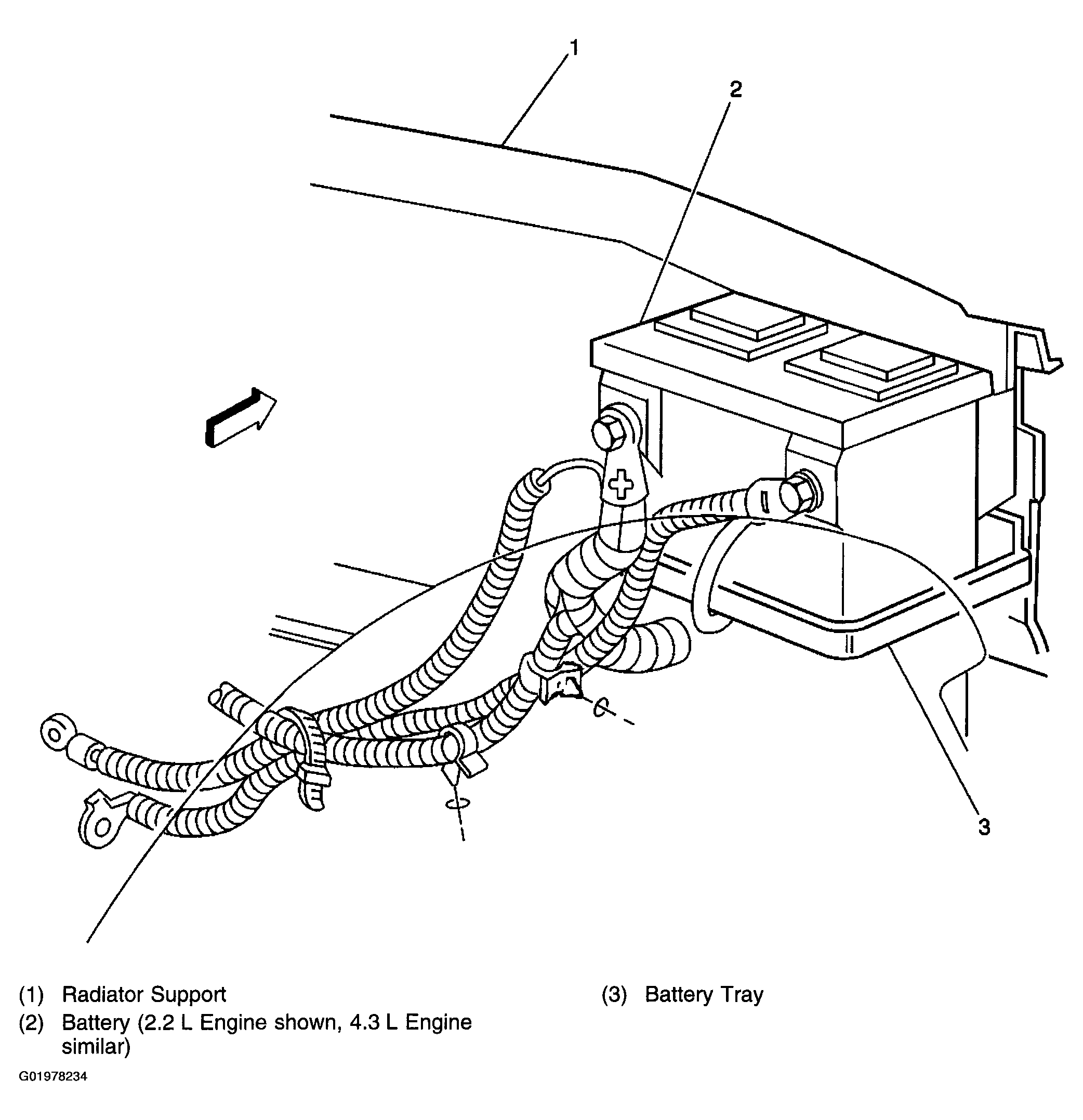 1
2
3

(1) Radiator Support
(2) Battery (2.2 L Engine shown, 4.3 L Engine similar)

(3) Battery Tray

G01978234