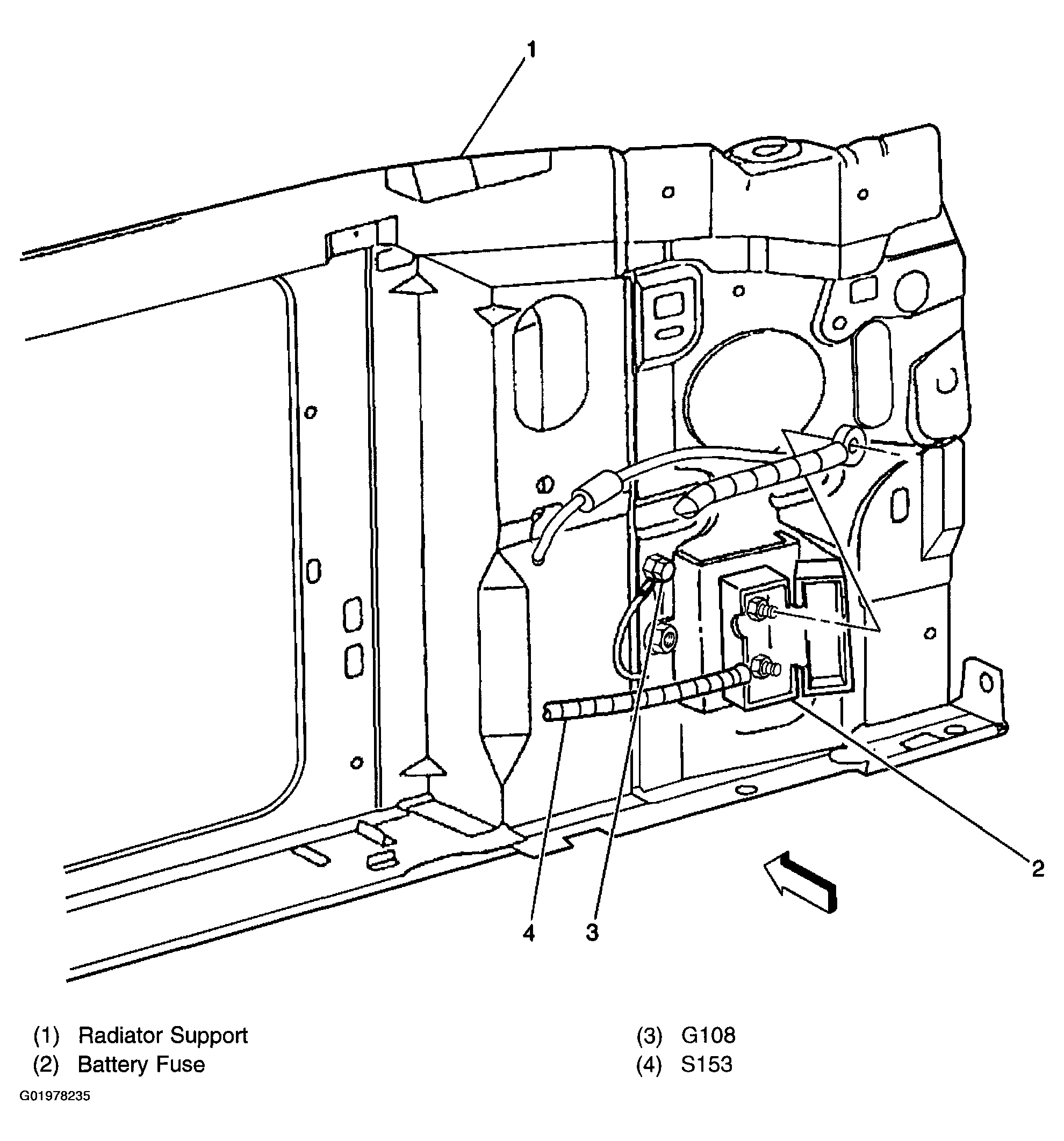 1

2

4

3

(1) Radiator Support
(2) Battery Fuse

(3) G108
(4) S153

G01978235