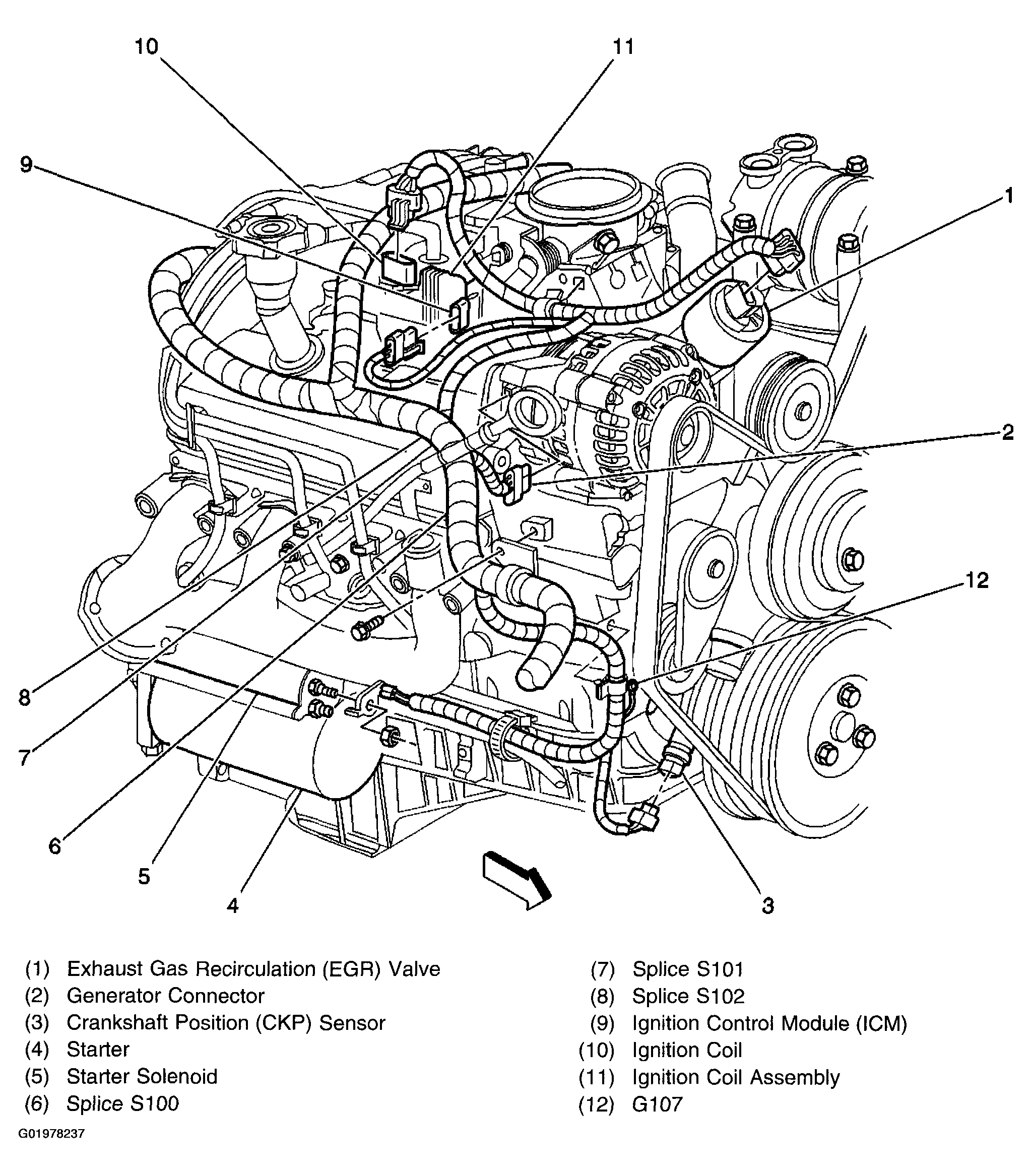 10
11
9
1
2
12
8
7
6
5
4
3

(1) Exhaust Gas Recirculation (EGR) Valve
(2) Generator Connector
(3) Crankshaft Position (CKP) Sensor
(4) Starter
(5) Starter Solenoid
(6) Splice S100

(7) Splice S101
(8) Splice S102
(9) Ignition Control Module (ICM)
(10) Ignition Coil
(11) Ignition Coil Assembly
(12) G107

G01978237