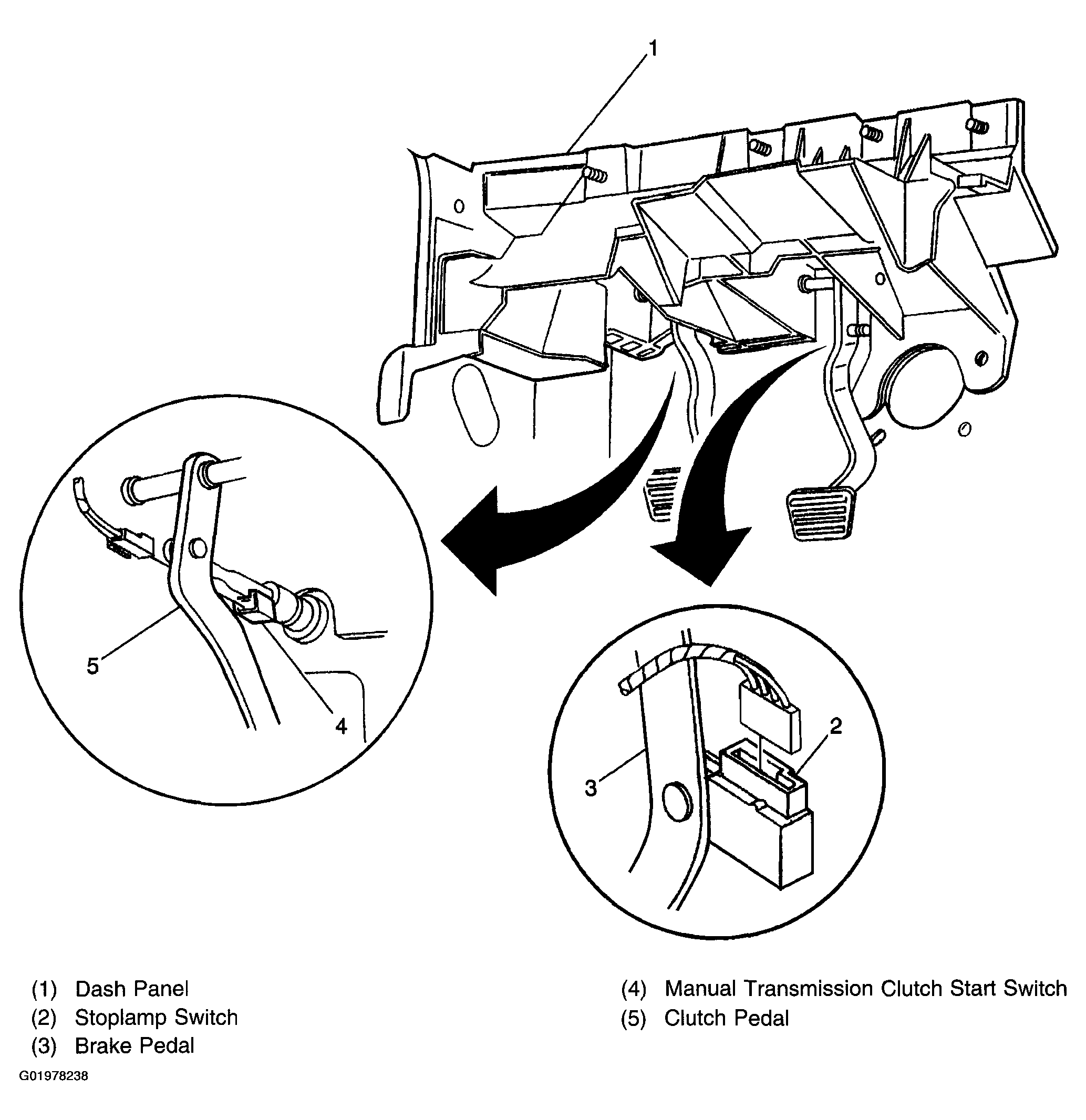 1

5

4

2

3

(1) Dash Panel
(2) Stoplamp Switch
(3) Brake Pedal

(4) Manual Transmission Clutch Start Switch
(5) Clutch Pedal

G01978238