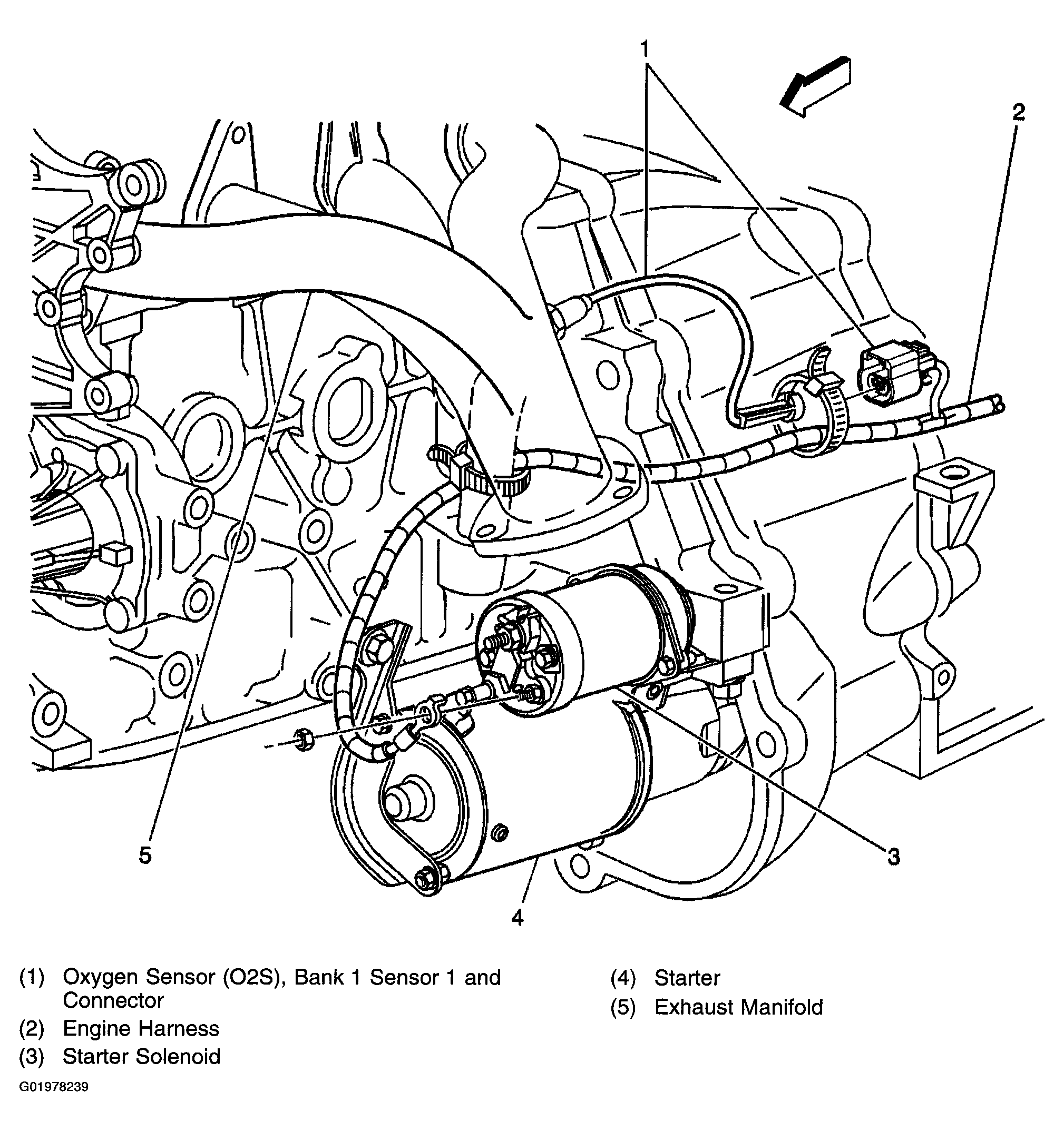 1

2

5

3

4

(1) Oxygen Sensor (O2S), Bank 1 Sensor 1 and Connector
(2) Engine Harness
(3) Starter Solenoid

(4) Starter
(5) Exhaust Manifold

G01978239