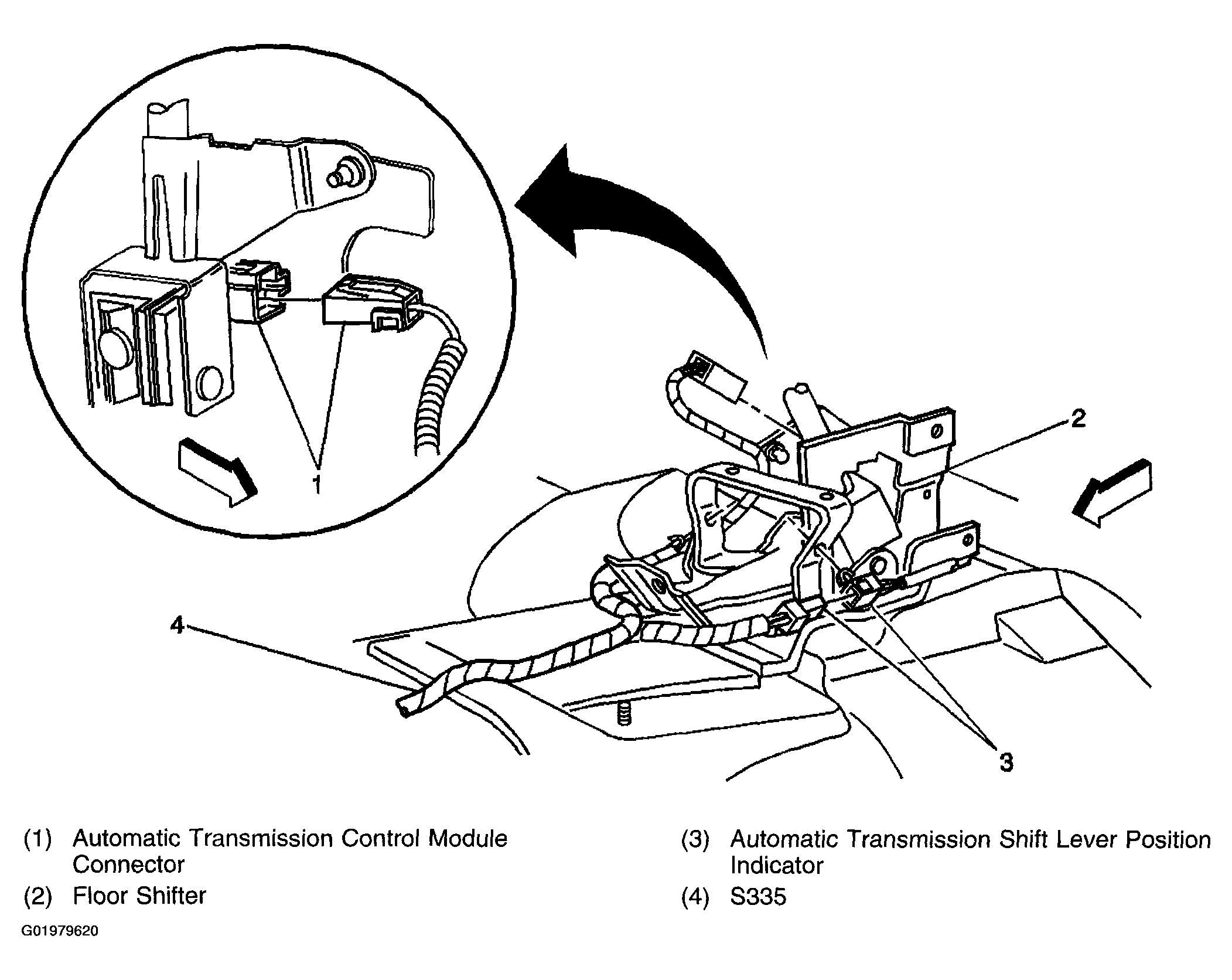 1

2

4

3

(1) Automatic Transmission Control Module Connector

(2) Floor Shifter

(3) Automatic Transmission Shift Lever Position Indicator

(4) S335

G01979620