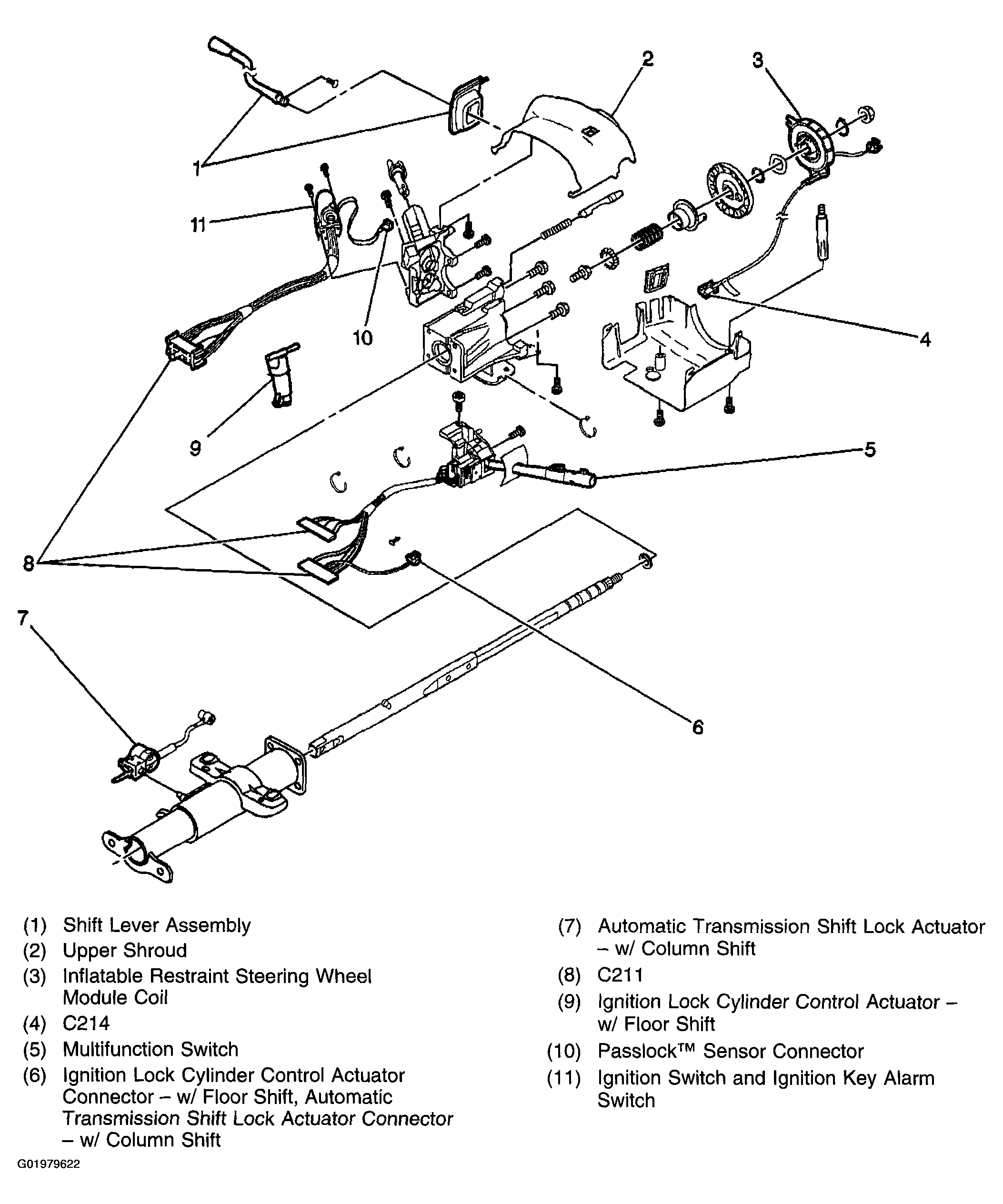 2
3
1
11
10
4
9
5
8
7
6

(1) Shift Lever Assembly
(2) Upper Shroud
(3) Inflatable Restraint Steering Wheel Module Coil
(4) C214
(5) Multifunction Switch
(6) Ignition Lock Cylinder Control Actuator Connector – w/ Floor Shift, Automatic Transmission Shift Lock Actuator Connector – w/ Column Shift

(7) Automatic Transmission Shift Lock Actuator – w/ Column Shift
(8) C211
(9) Ignition Lock Cylinder Control Actuator – w/ Floor Shift
(10) Passlock™ Sensor Connector
(11) Ignition Switch and Ignition Key Alarm Switch

G01979622