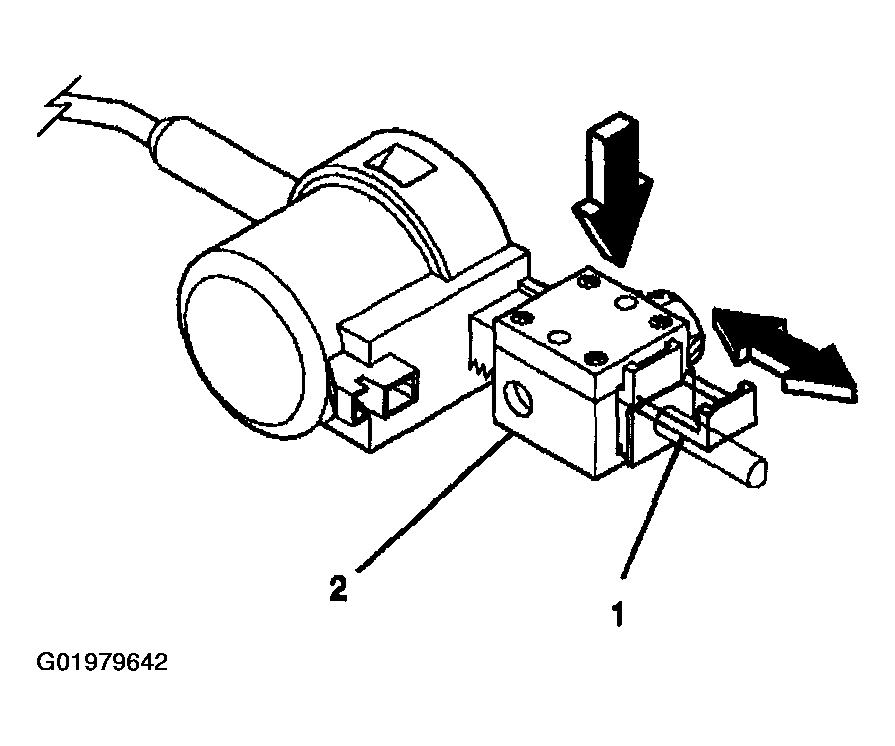 2

1

G01979642