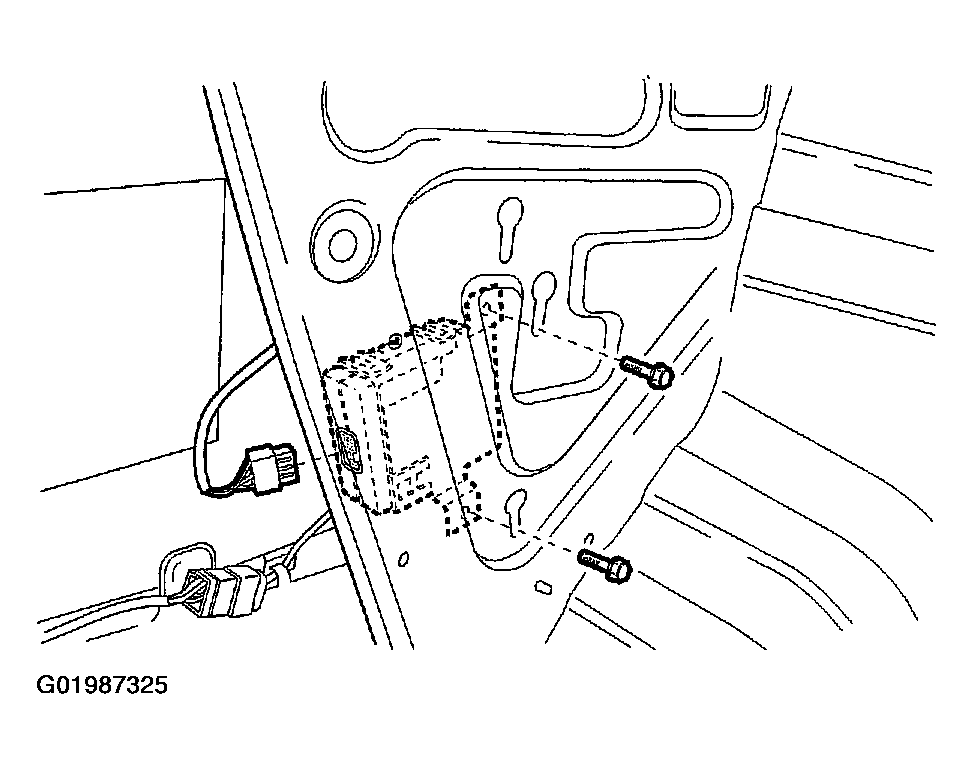 G01987325