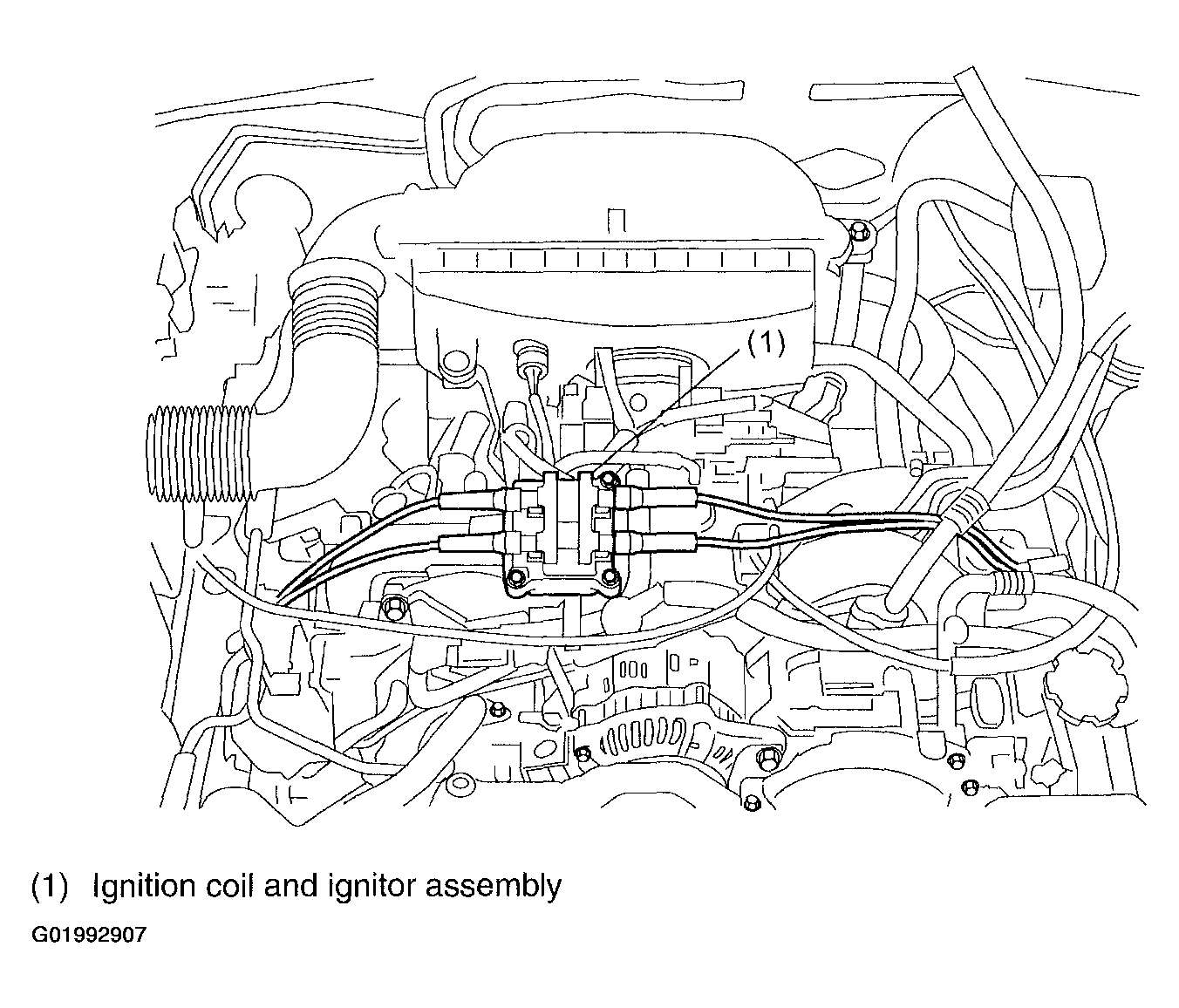 (1)

(1) Ignition coil and ignitor assembly

G01992907