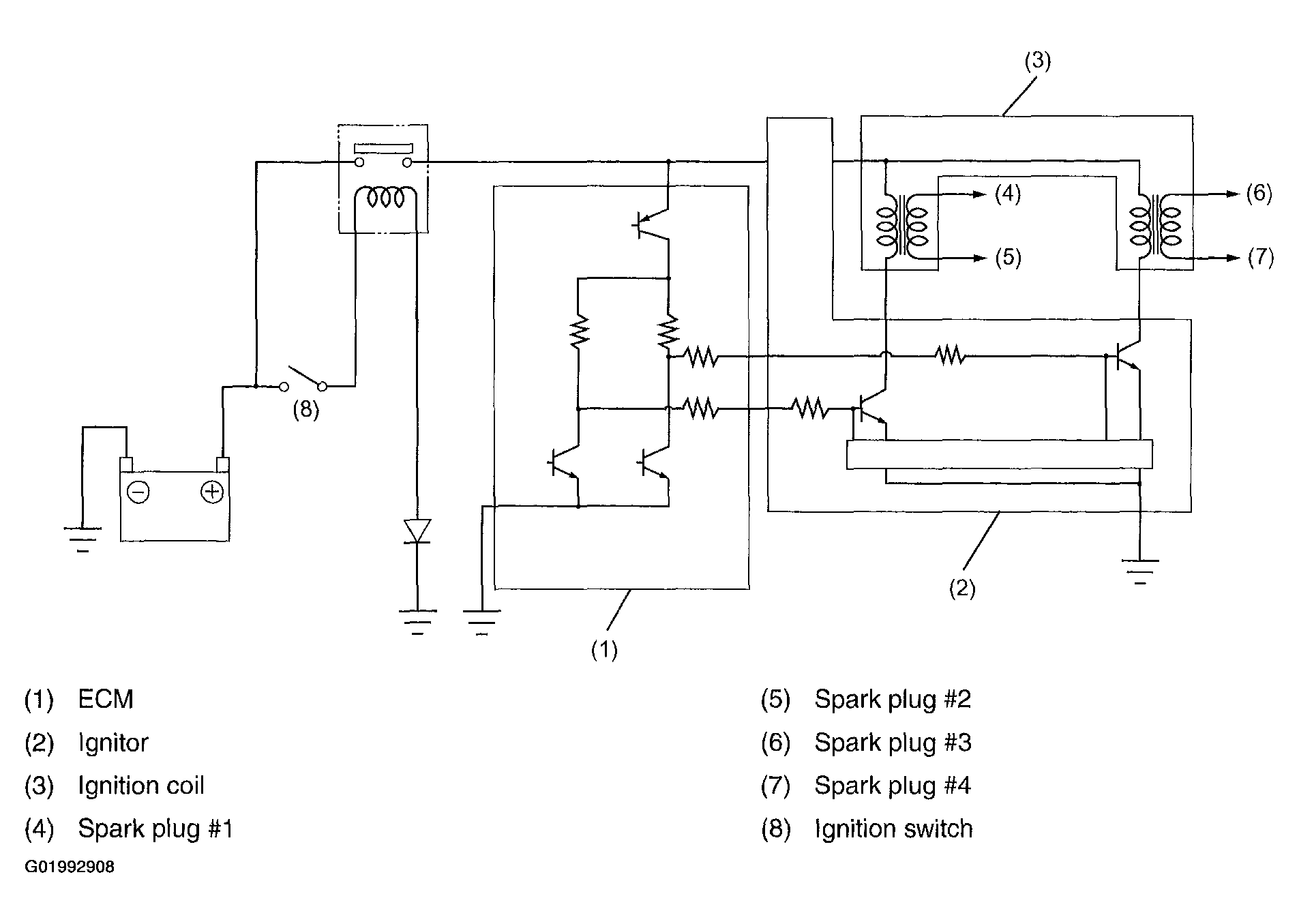 (3)

(4)

(5)

(6)

(7)

(8)

(2)

(1)

(1) ECM

(2) Ignitor

(3) Ignition coil

(4) Spark plug #1

(5) Spark plug #2

(6) Spark plug #3

(7) Spark plug #4

(8) Ignition switch

G01992908