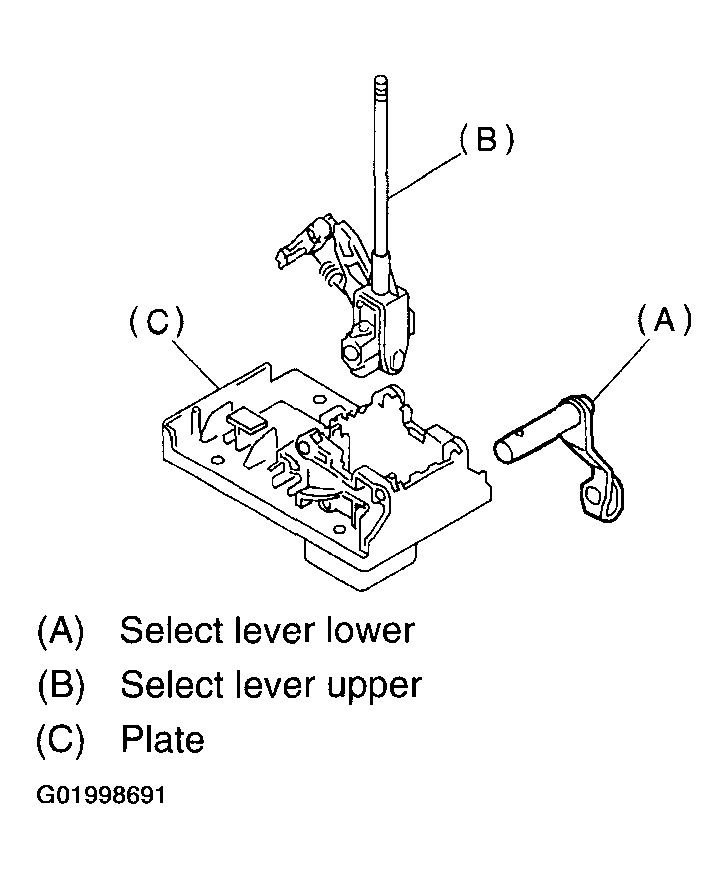 (B)
(C)
(A)

(A) Select lever lower
(B) Select lever upper
(C) Plate

G01998691