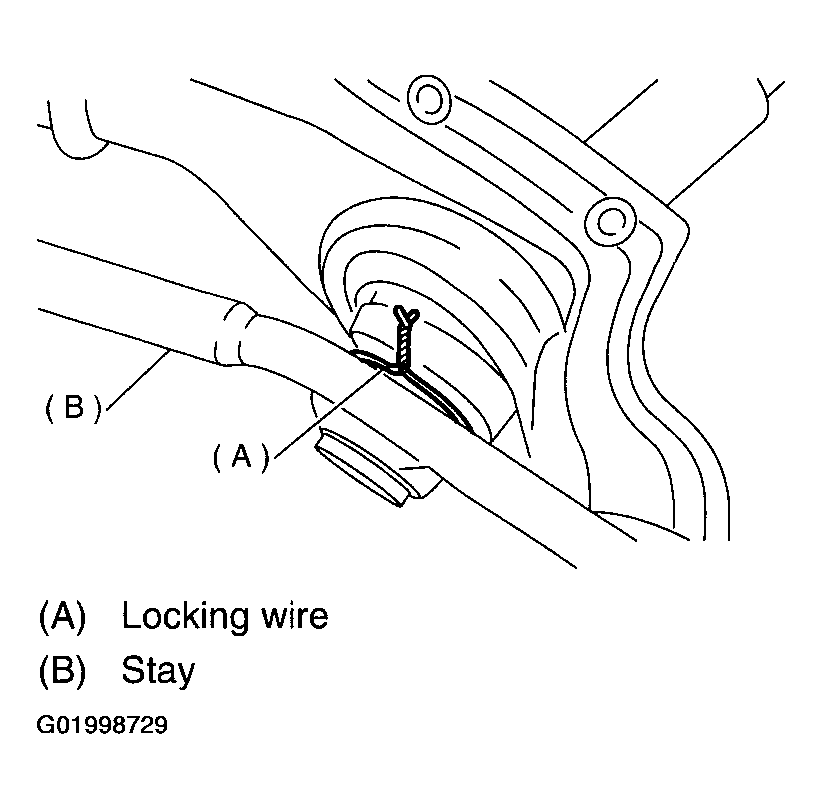 ( B )

( A )

(A) Locking wire

(B) Stay

G01998729