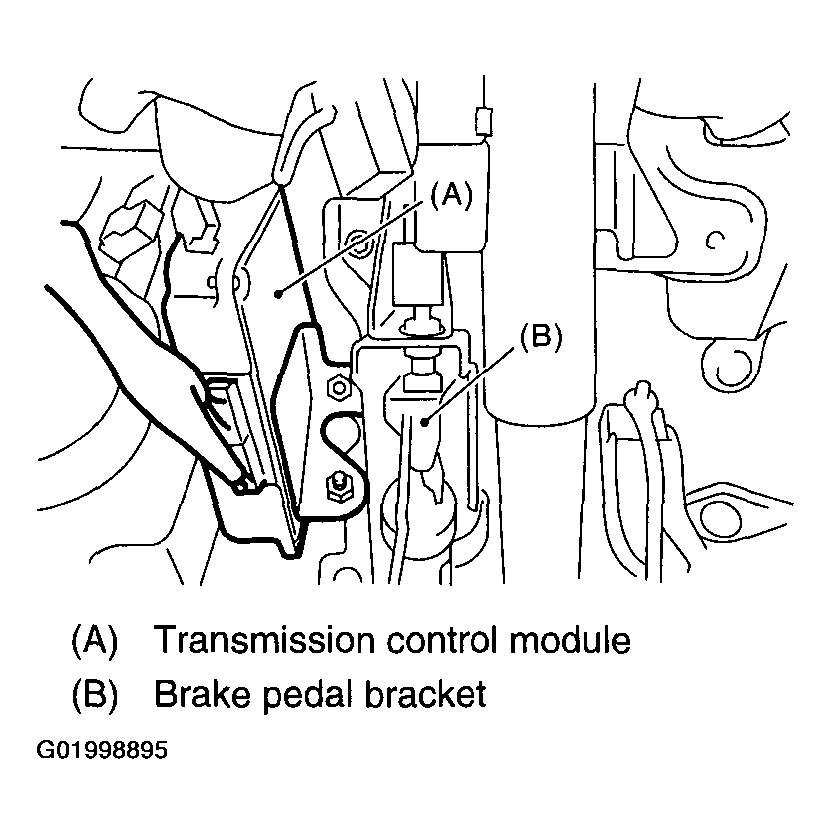 (A)

(B)

(A) Transmission control module

(B) Brake pedal bracket

G01998895