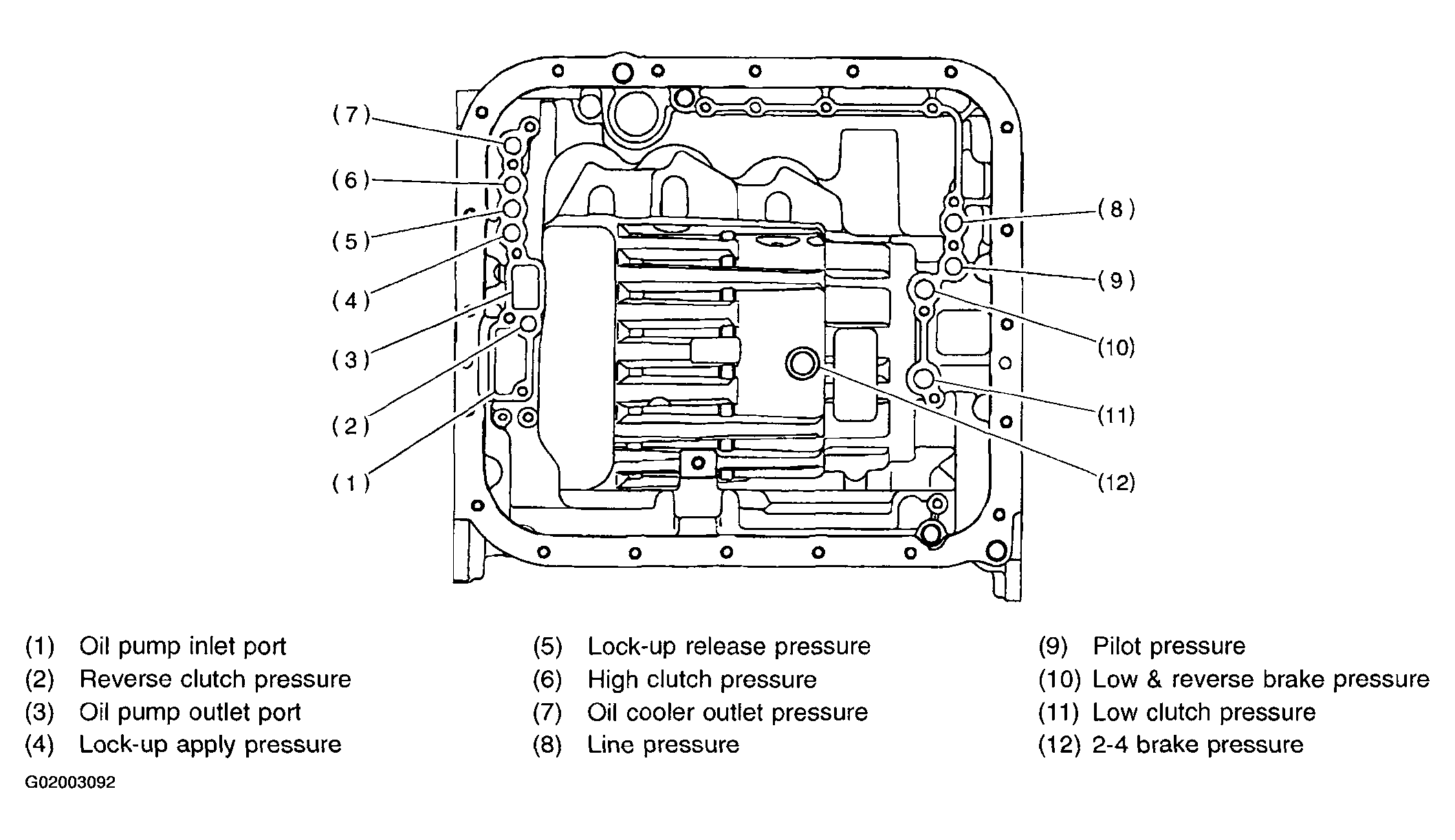 (7)
(6)
(5)
(4)
(3)
(2)
(1)
(8)
(9)
(10)
(11)
(12)

(1) Oil pump inlet port
(2) Reverse clutch pressure
(3) Oil pump outlet port
(4) Lock-up apply pressure

(5) Lock-up release pressure
(6) High clutch pressure
(7) Oil cooler outlet pressure
(8) Line pressure

(9) Pilot pressure
(10) Low & reverse brake pressure
(11) Low clutch pressure
(12) 2-4 brake pressure

G02003092