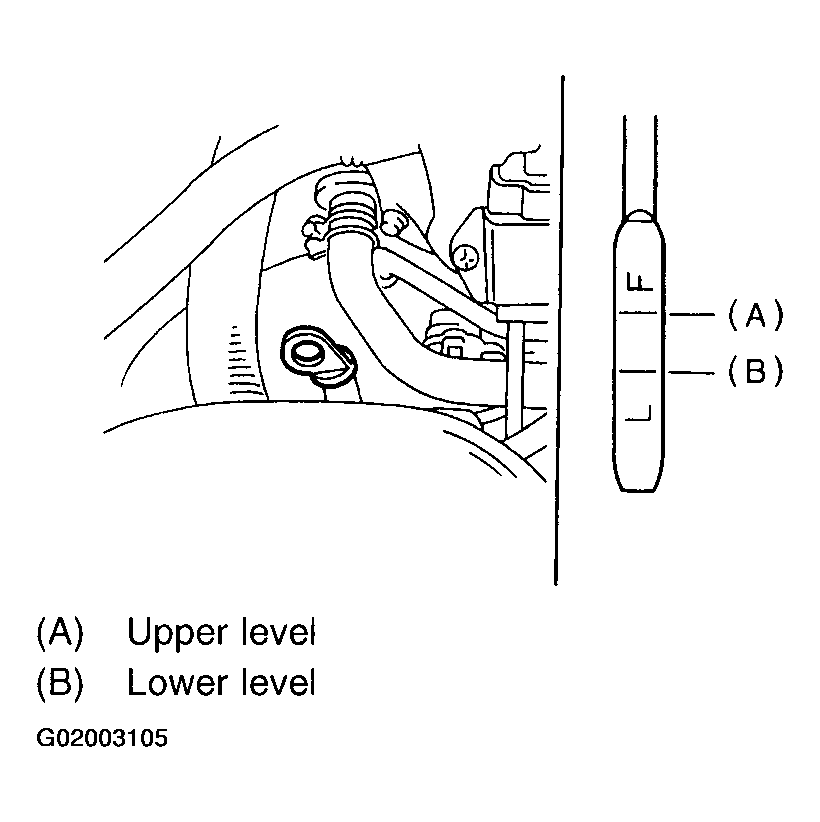 F
L
(A)
(B)

(A) Upper level
(B) Lower level

G02003105