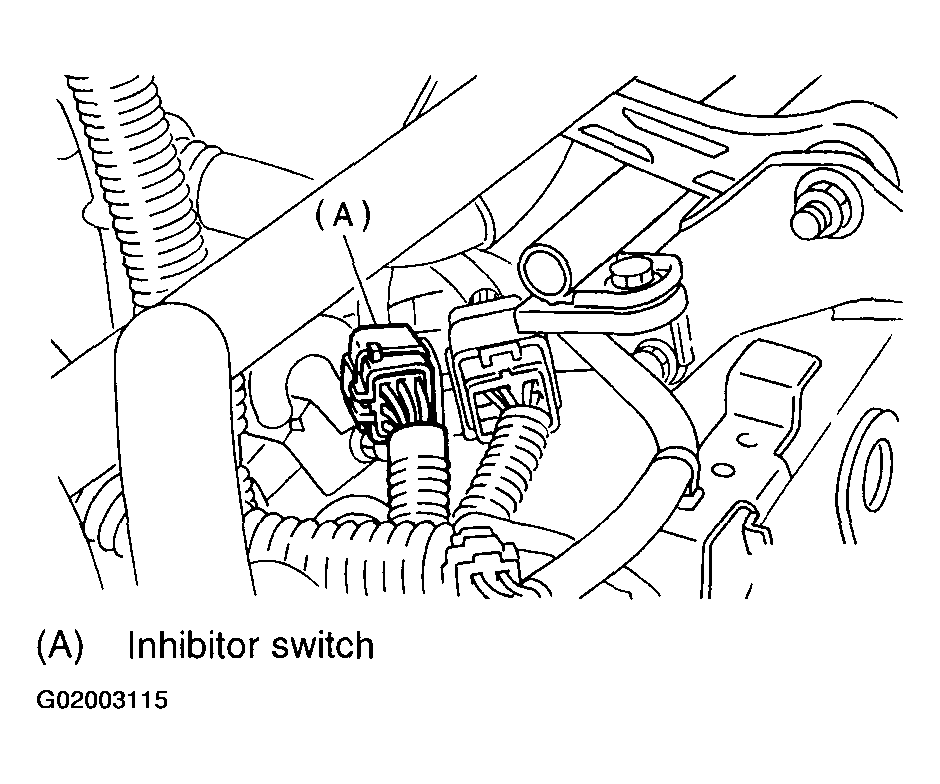 (A)

(A) Inhibitor switch

G02003115