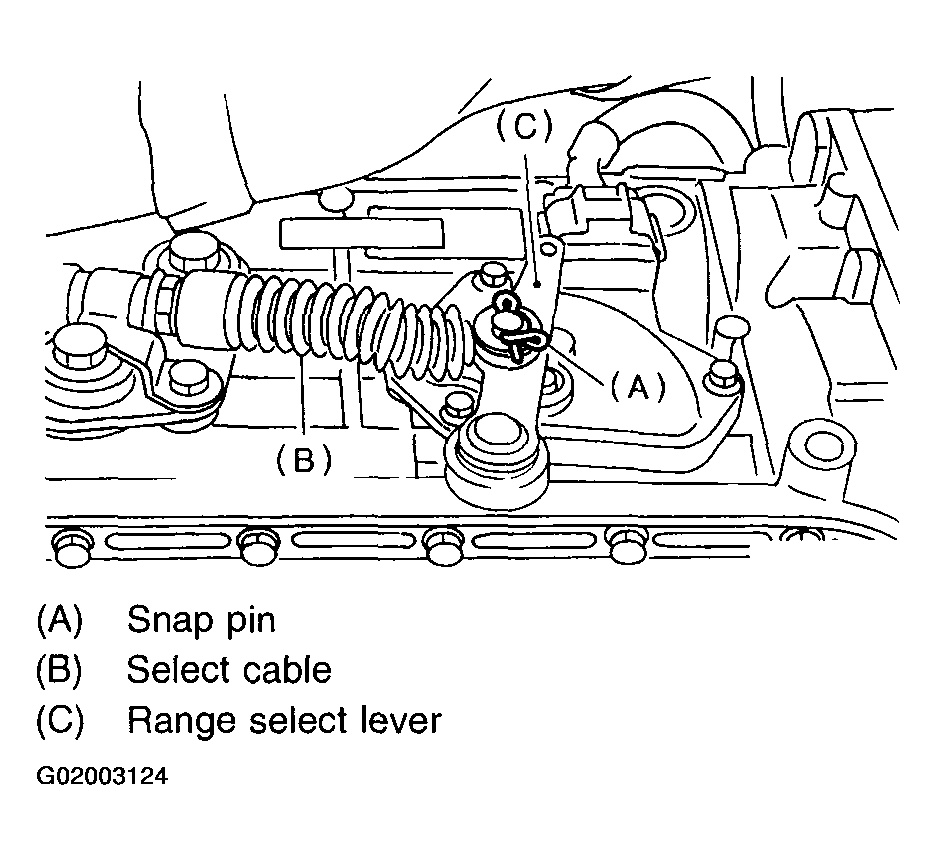 (C)

(A)

(B)

(A) Snap pin
(B) Select cable
(C) Range select lever

G02003124