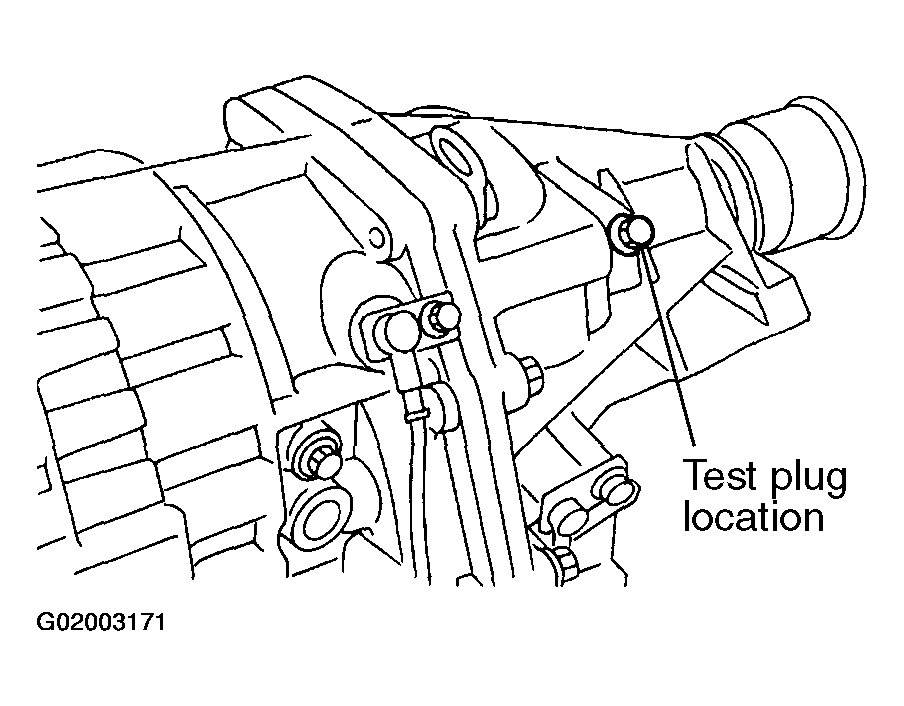 Test plug location

G02003171