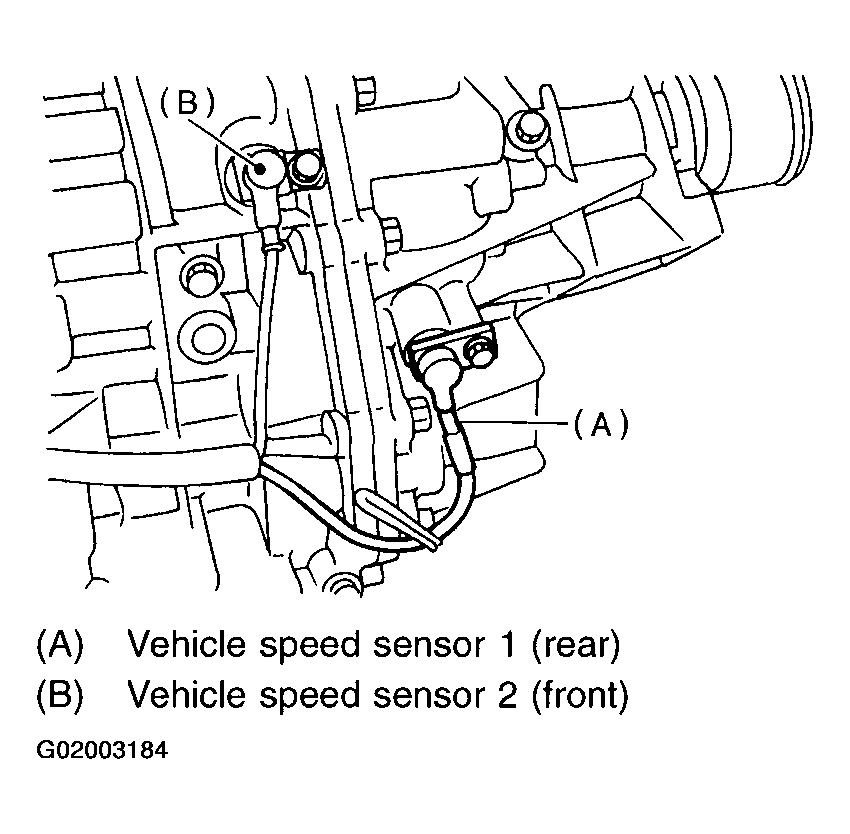 (B)

(A)

(A) Vehicle speed sensor 1 (rear)
(B) Vehicle speed sensor 2 (front)

G02003184