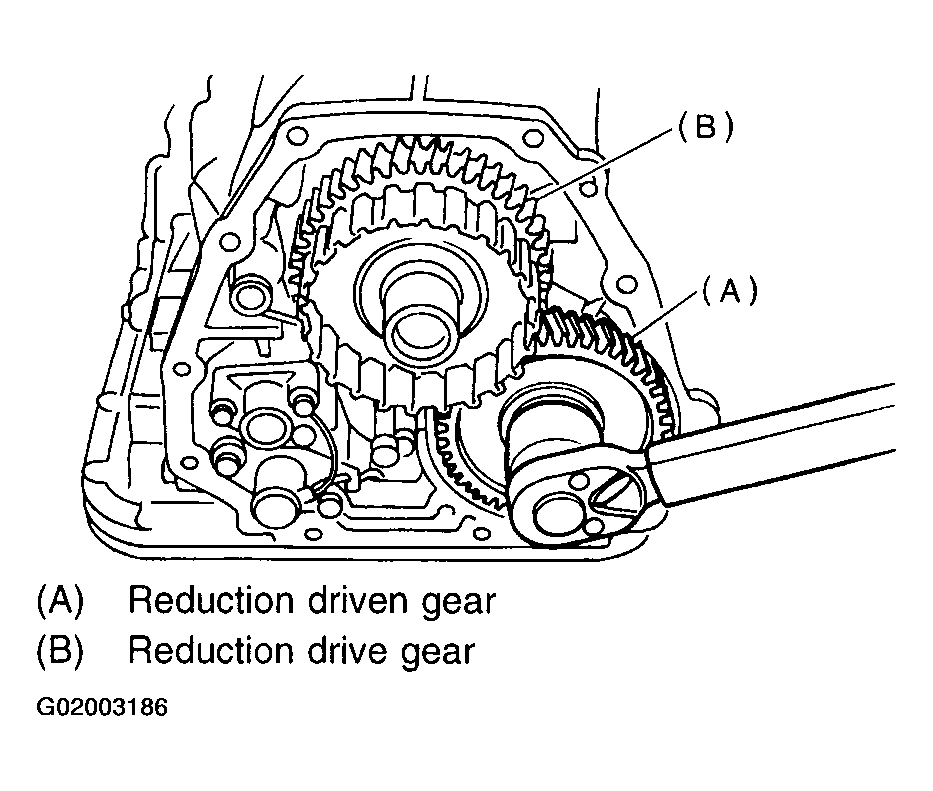 (B)

(A)

(A) Reduction driven gear
(B) Reduction drive gear

G02003186