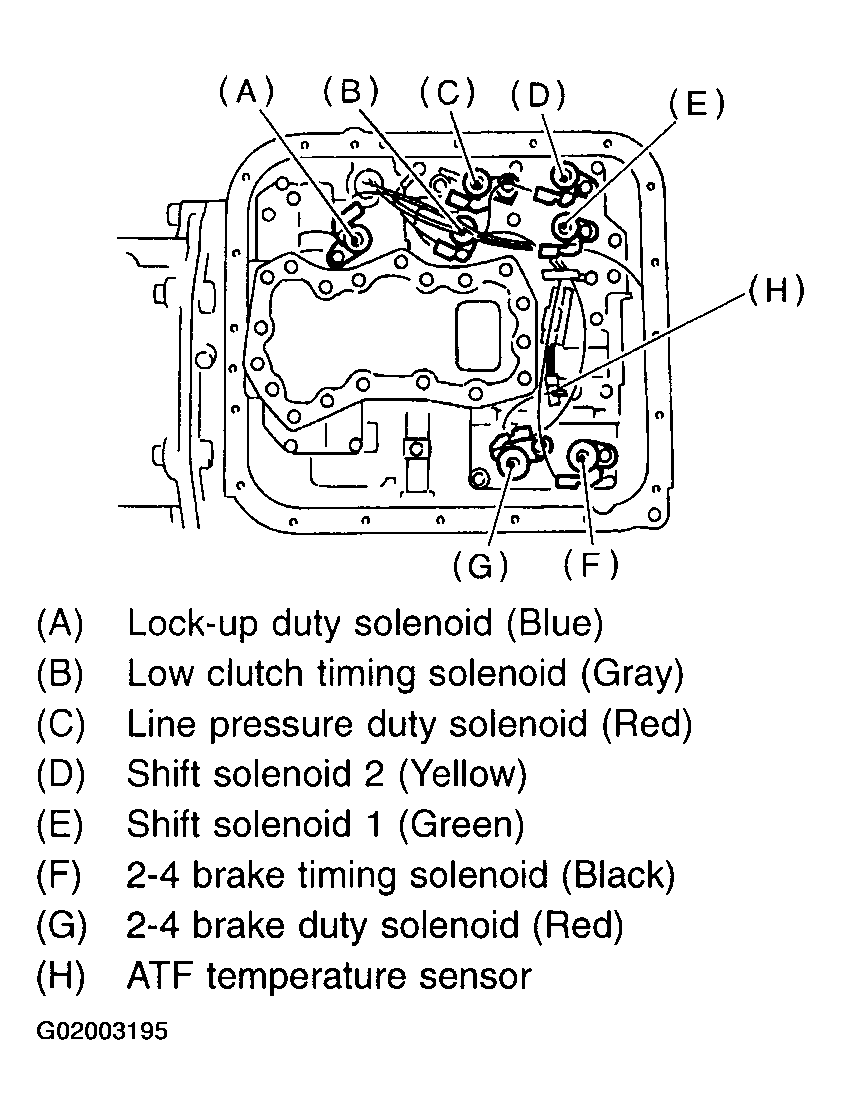 (A) (B) (C) (D) (E)

(H)

(G) (F)

(A) Lock-up duty solenoid (Blue)
(B) Low clutch timing solenoid (Gray)
(C) Line pressure duty solenoid (Red)
(D) Shift solenoid 2 (Yellow)
(E) Shift solenoid 1 (Green)
(F) 2-4 brake timing solenoid (Black)
(G) 2-4 brake duty solenoid (Red)
(H) ATF temperature sensor

G02003195