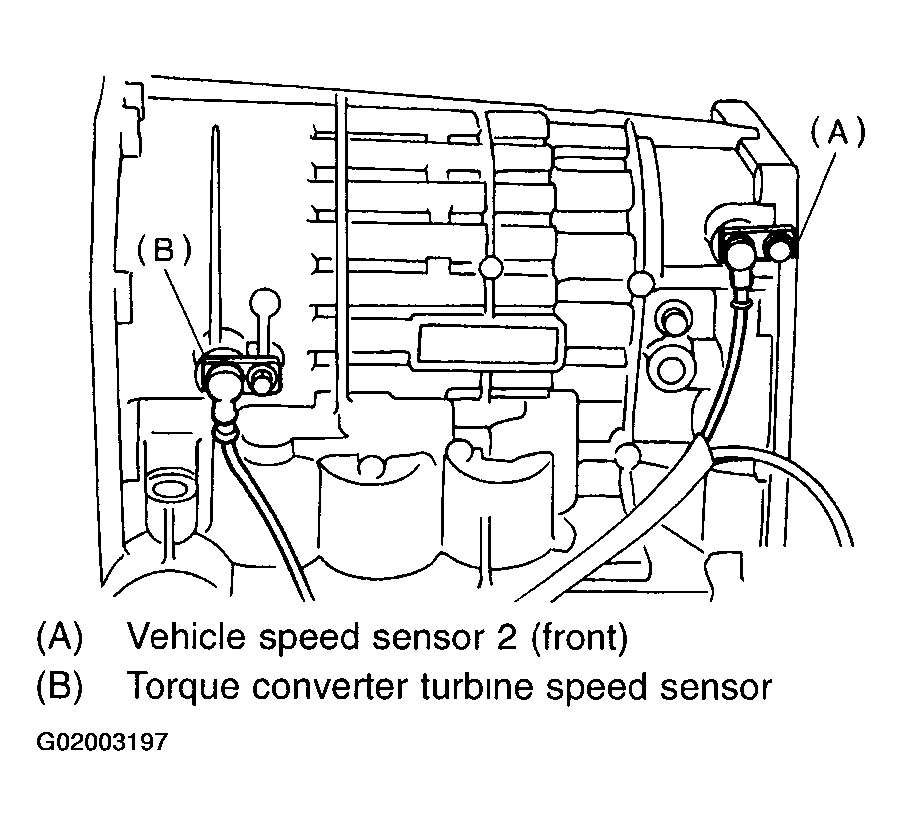 (A)

(B)

(A) Vehicle speed sensor 2 (front)
(B) Torque converter turbine speed sensor

G02003197