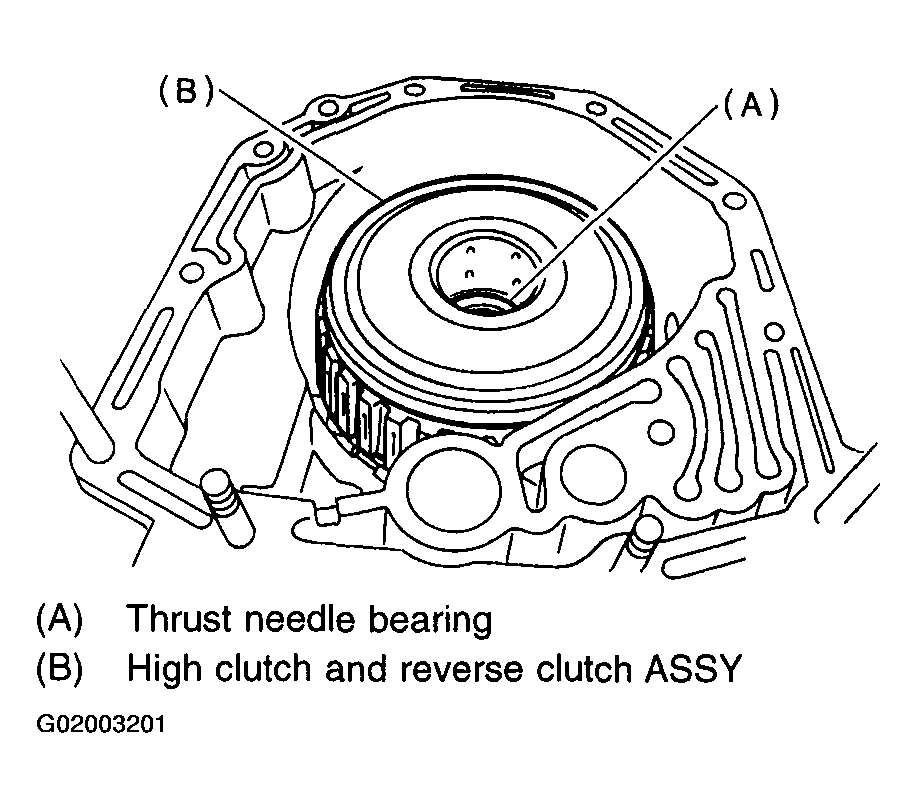 (B)
(A)

(A) Thrust needle bearing
(B) High clutch and reverse clutch ASSY

G02003201