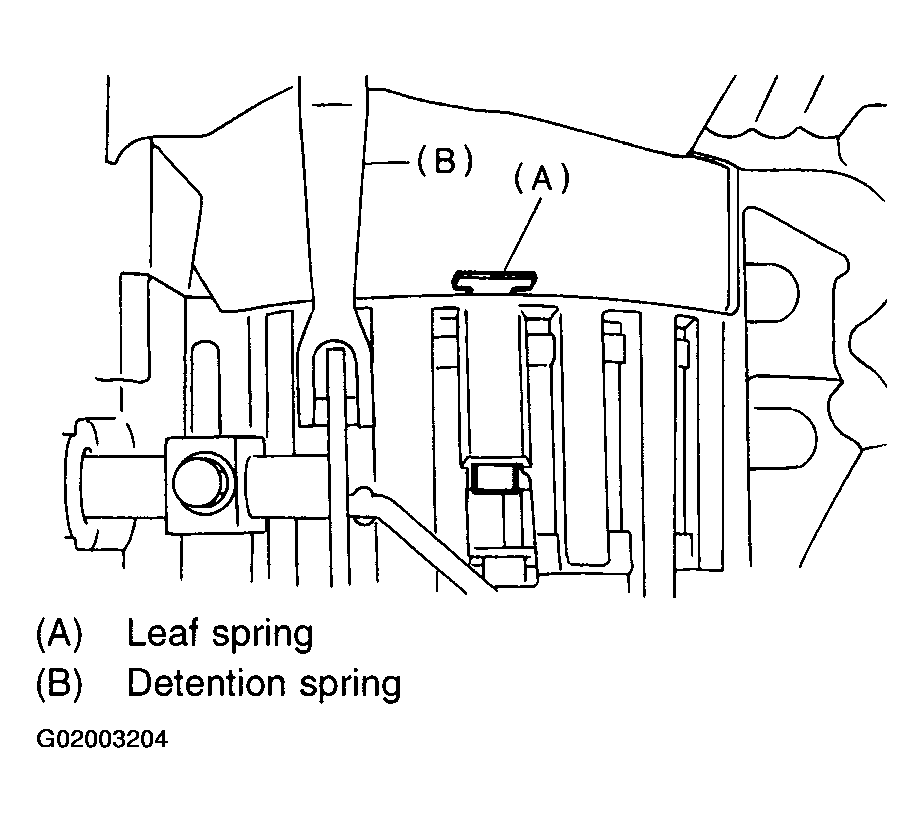 (B)
(A)

(A) Leaf spring
(B) Detention spring

G02003204