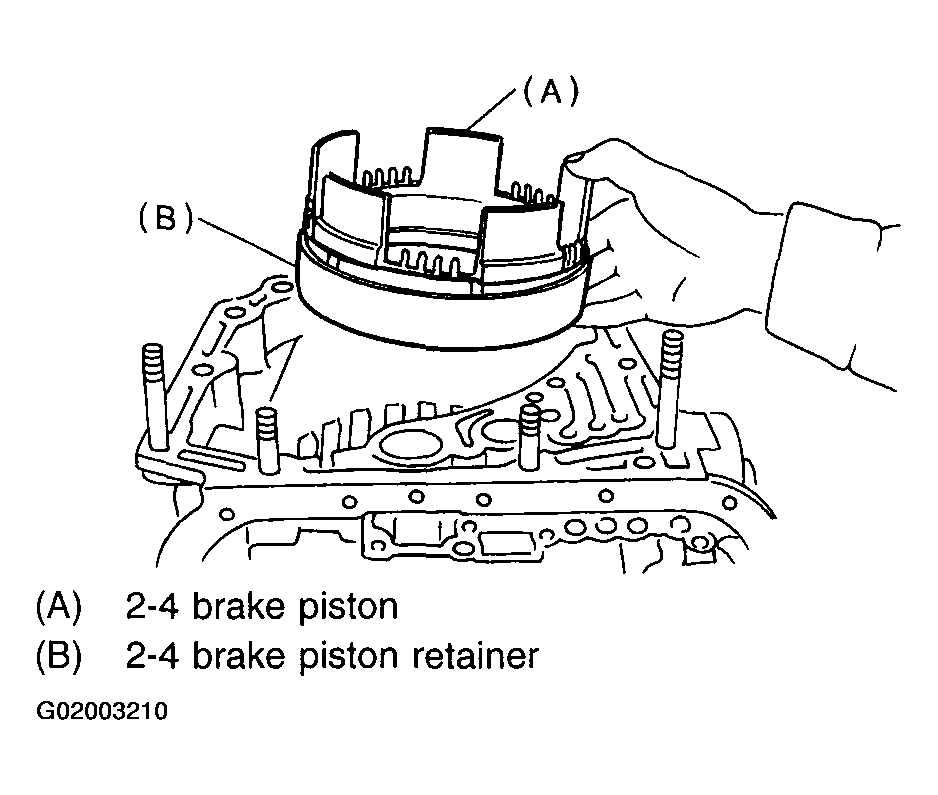 (A)

(B)

(A) 2-4 brake piston
(B) 2-4 brake piston retainer

G02003210