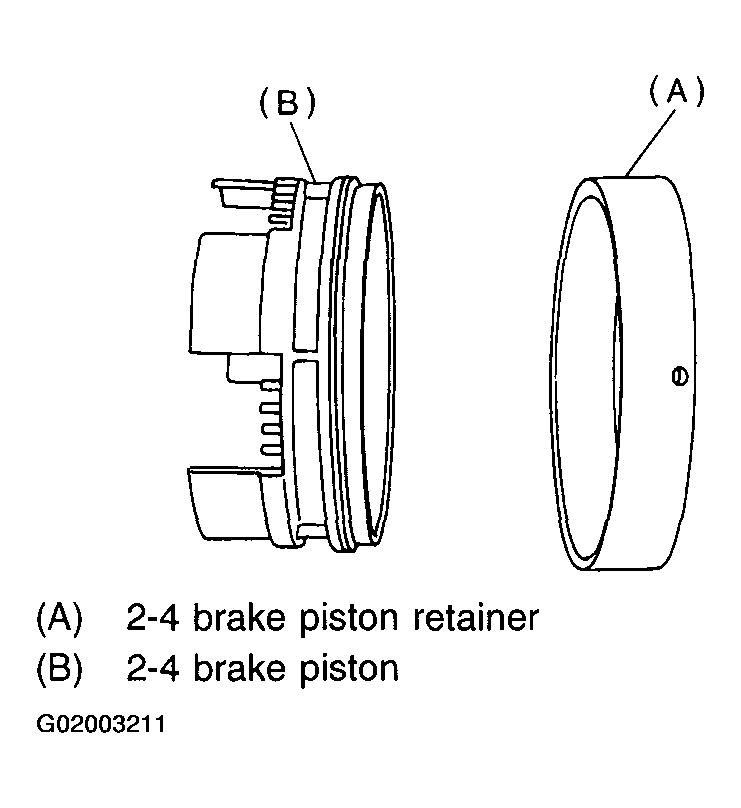 (B)

(A)

(A) 2-4 brake piston retainer
(B) 2-4 brake piston

G02003211