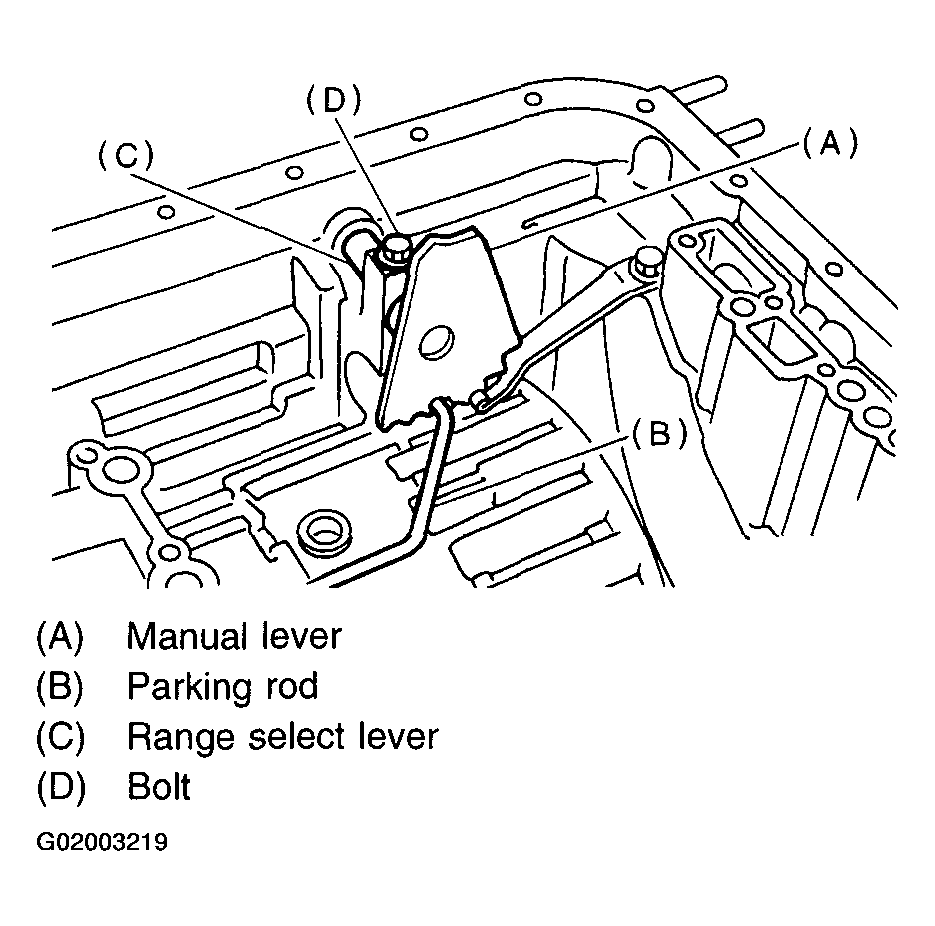 (D)
(C)
(A)
(B)

(A) Manual lever
(B) Parking rod
(C) Range select lever
(D) Bolt

G02003219