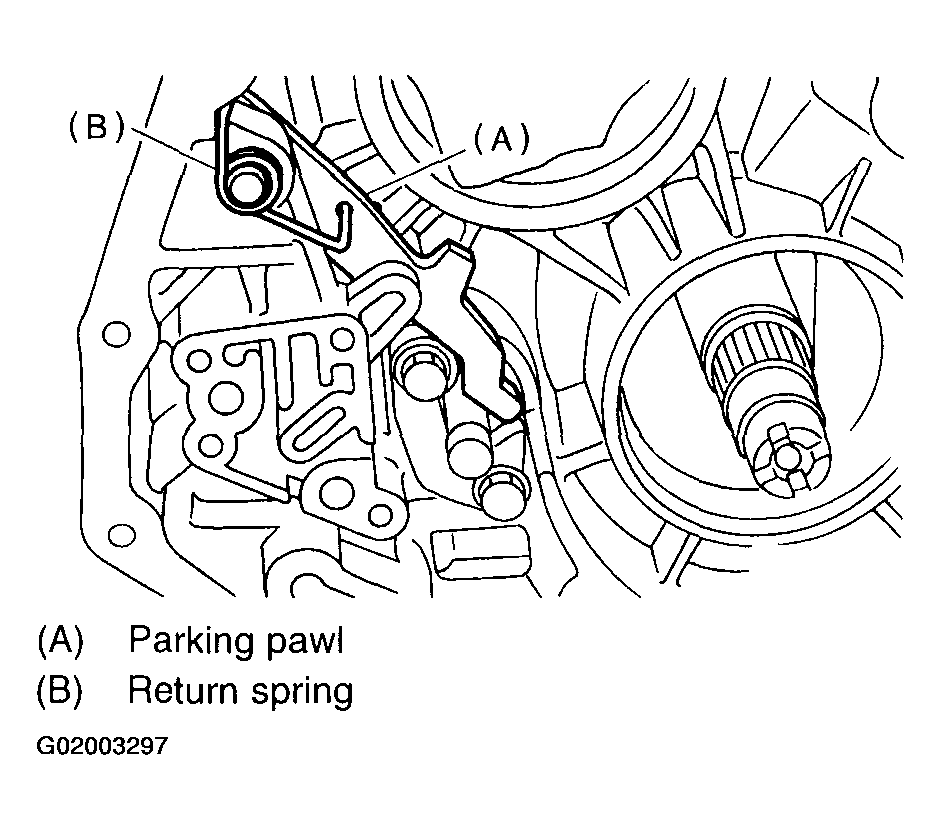 (B)
(A)

(A) Parking pawl
(B) Return spring

G02003297