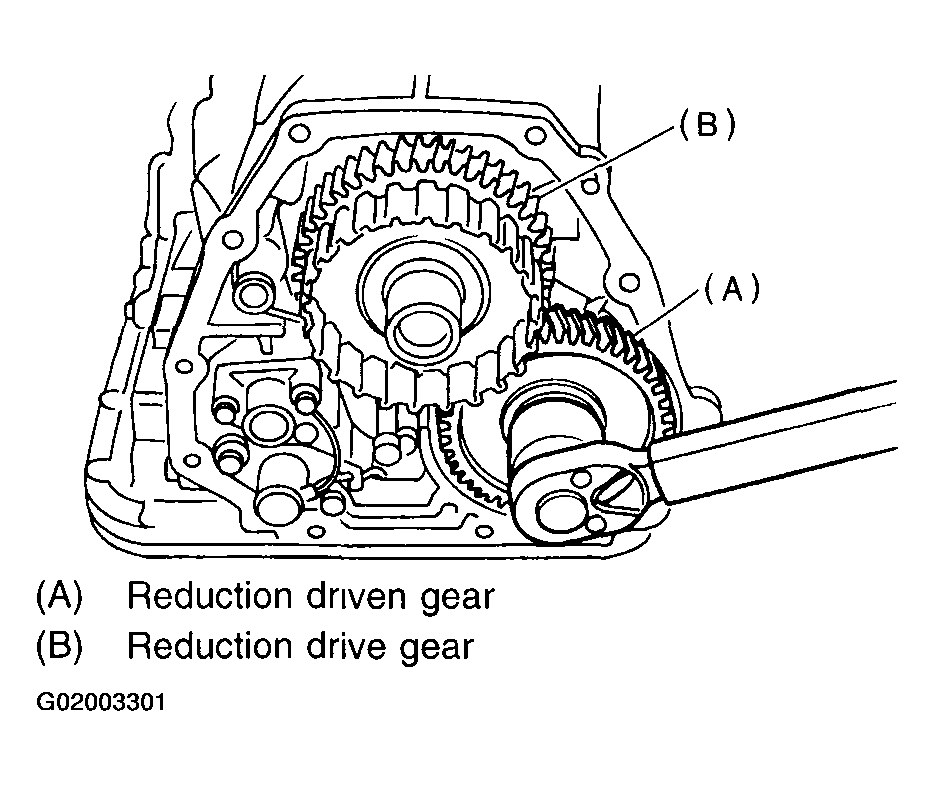 (B)

(A)

(A) Reduction driven gear

(B) Reduction drive gear

G02003301