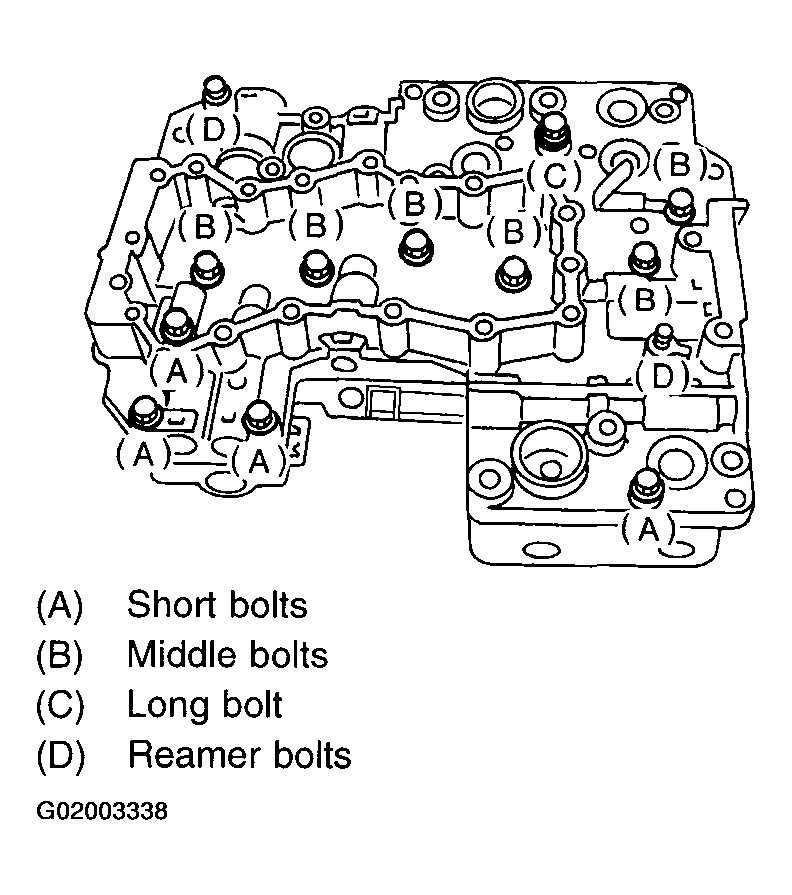 (D)
(C)
(B)
(B)
(B)
(B)
(B)
(B)
(A)
(D)
(A)
(A)
(A)

(A) Short bolts
(B) Middle bolts
(C) Long bolt
(D) Reamer bolts

G02003338