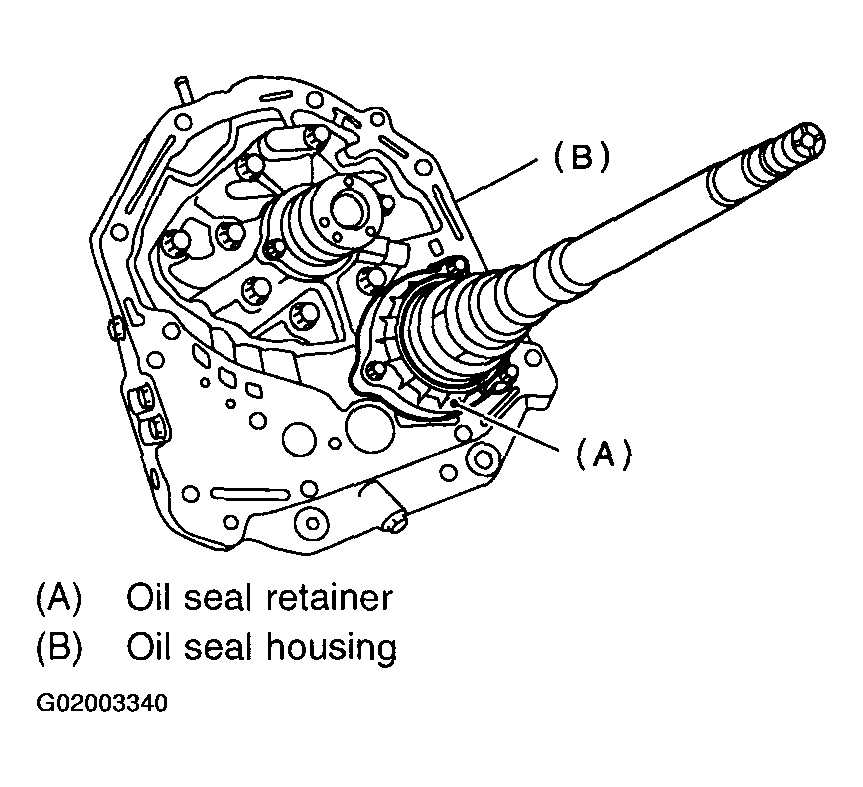 (B)

(A)

(A) Oil seal retainer
(B) Oil seal housing

G02003340