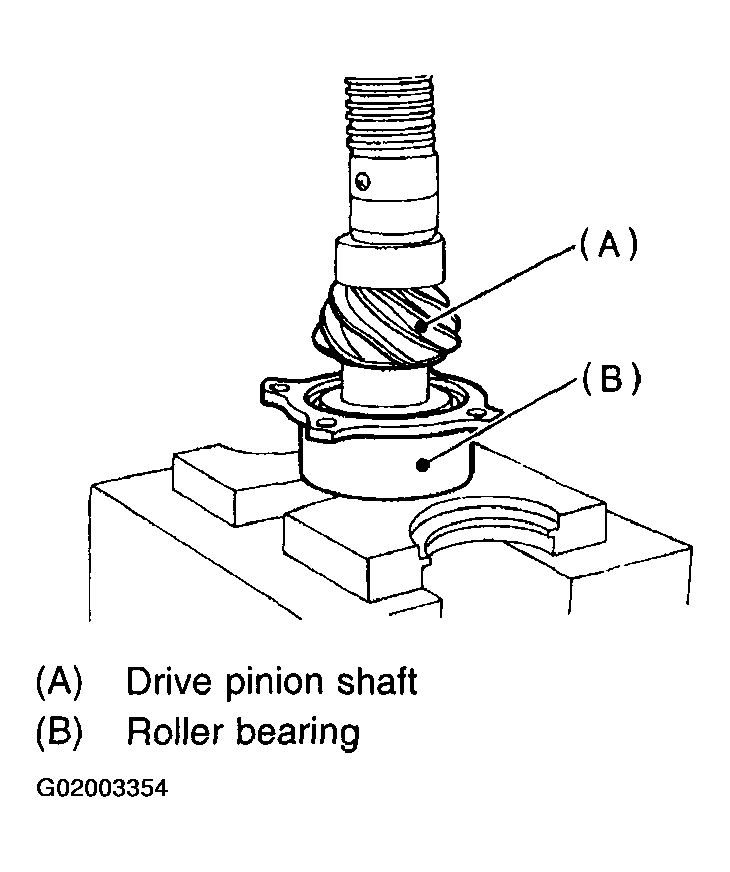 (A)

(B)

(A) Drive pinion shaft
(B) Roller bearing

G02003354