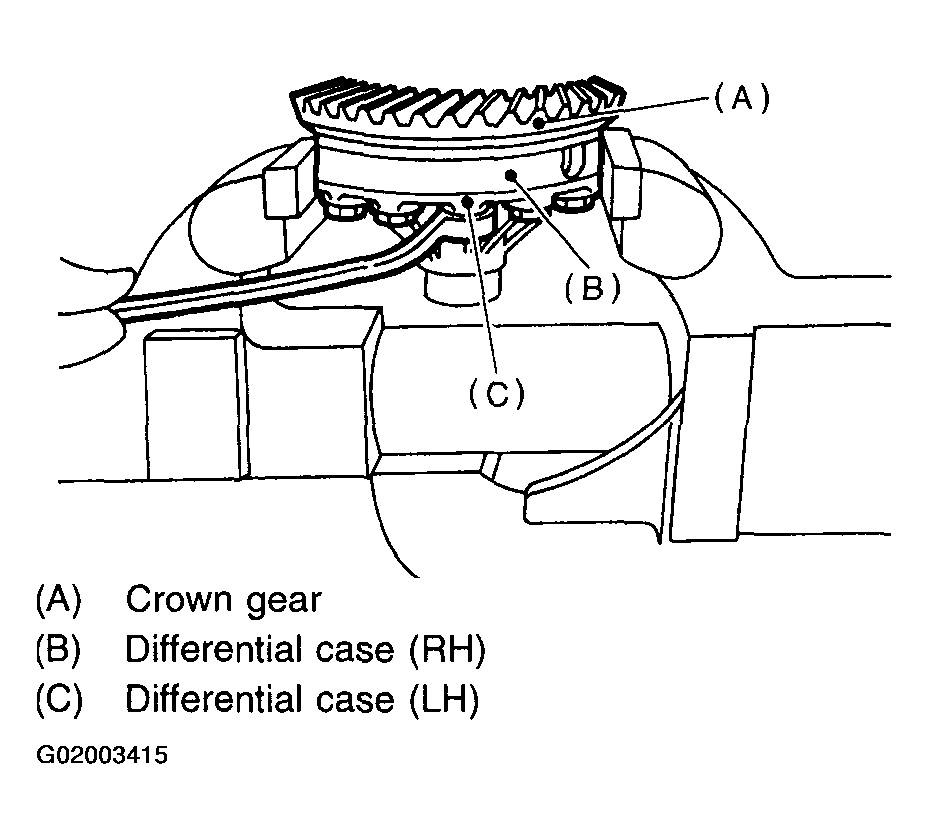 (A)

(B)

(C)

(A) Crown gear
(B) Differential case (RH)
(C) Differential case (LH)

G02003415