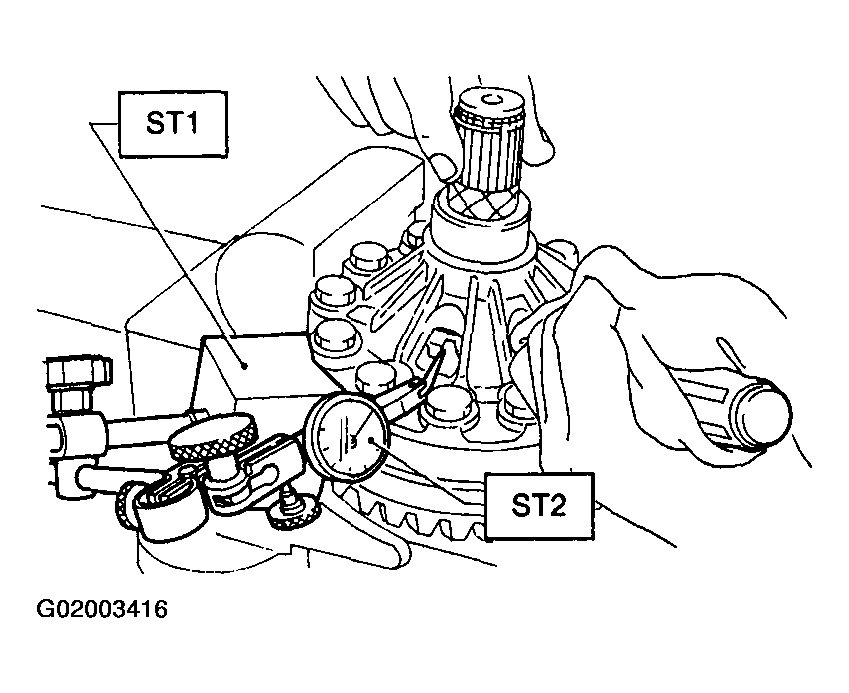 ST1

ST2

G02003416