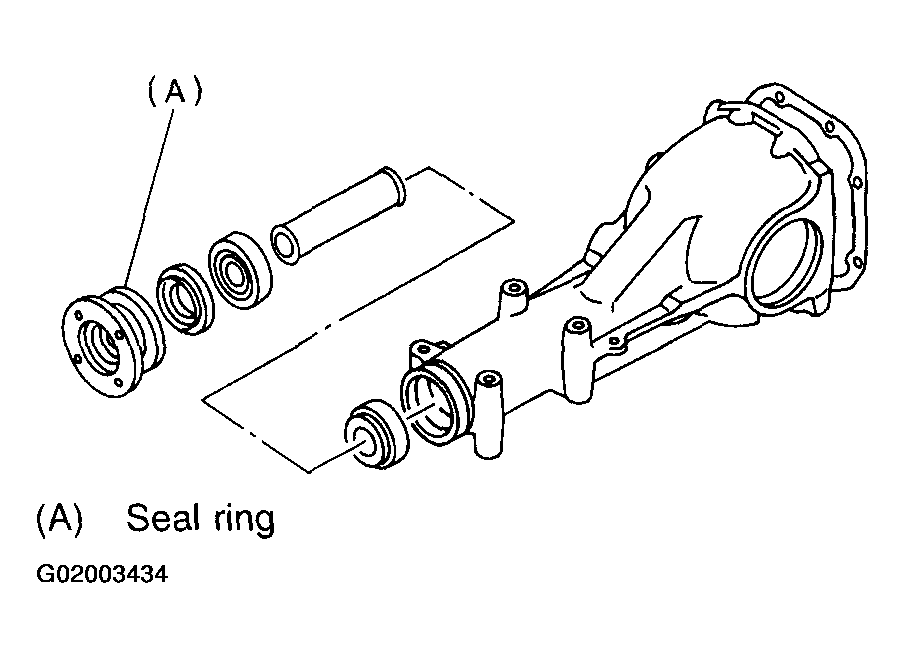 (A)

(A) Seal ring

G02003434