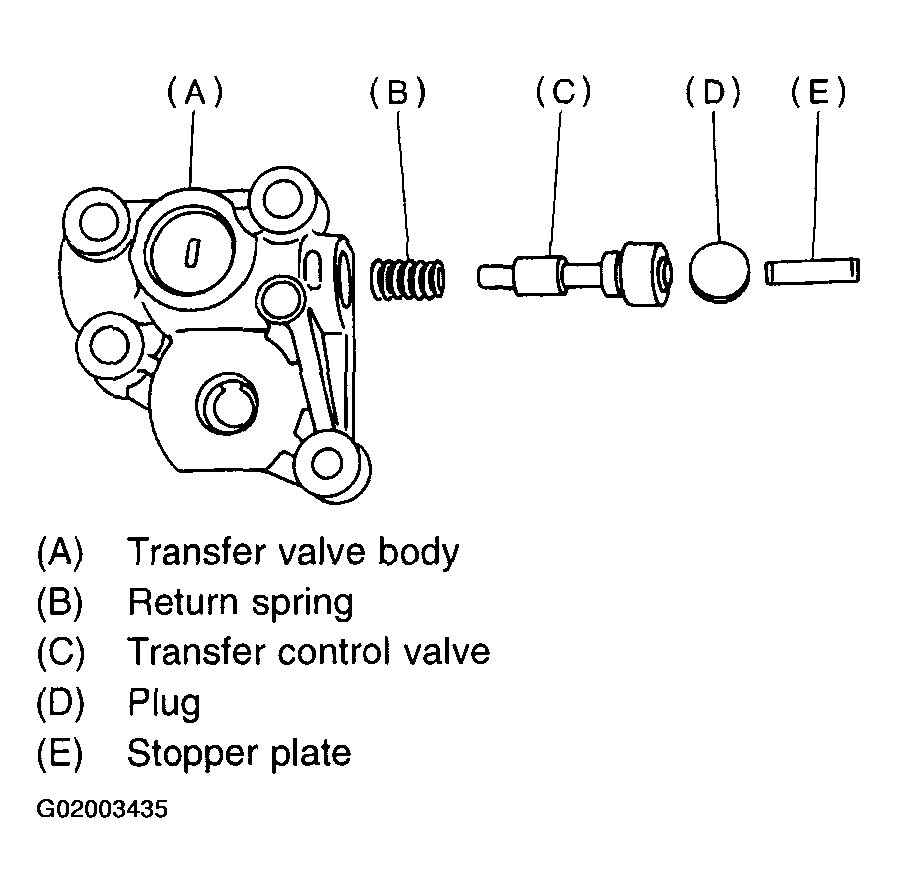 (A) (B) (C) (D) (E)

(A) Transfer valve body
(B) Return spring
(C) Transfer control valve
(D) Plug
(E) Stopper plate

G02003435