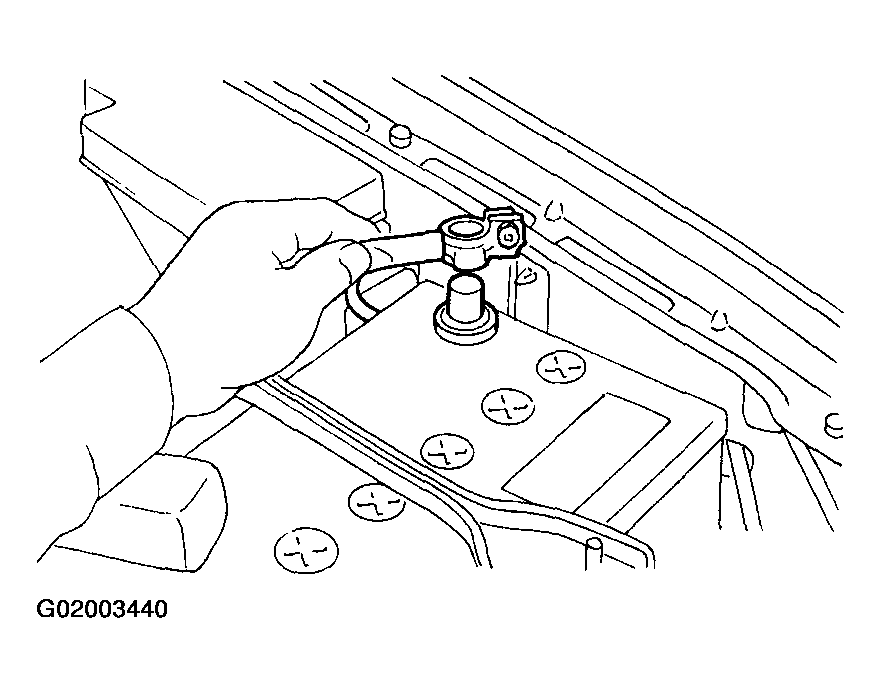 G02003440