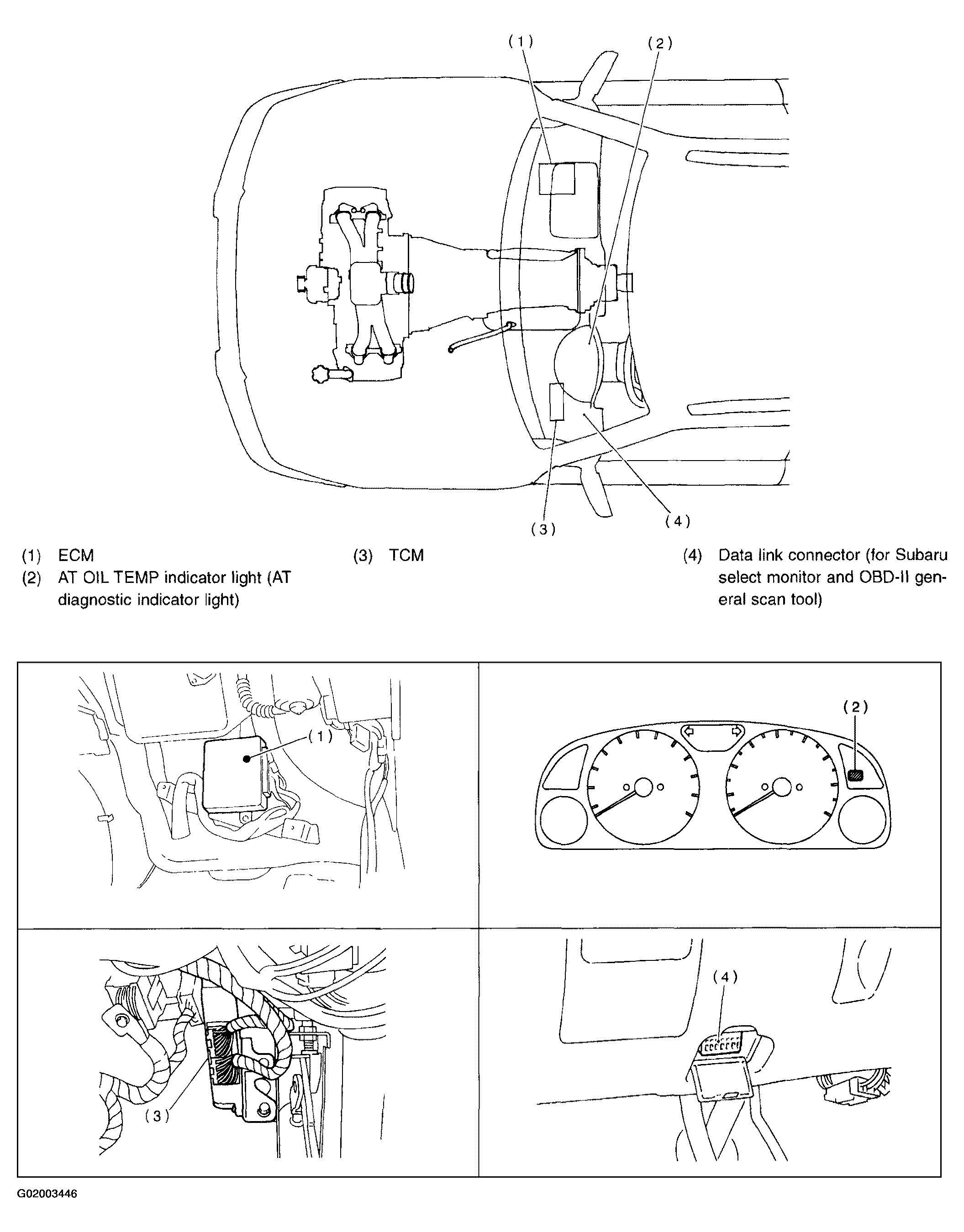 (1)

(2)

(3)

(4)

(1) ECM
(2) AT OIL TEMP indicator light (AT diagnostic indicator light)

(3) TCM

(4) Data link connector (for Subaru select monitor and OBD-II general scan tool)

(1)

(2)

(3)

(4)

G02003446