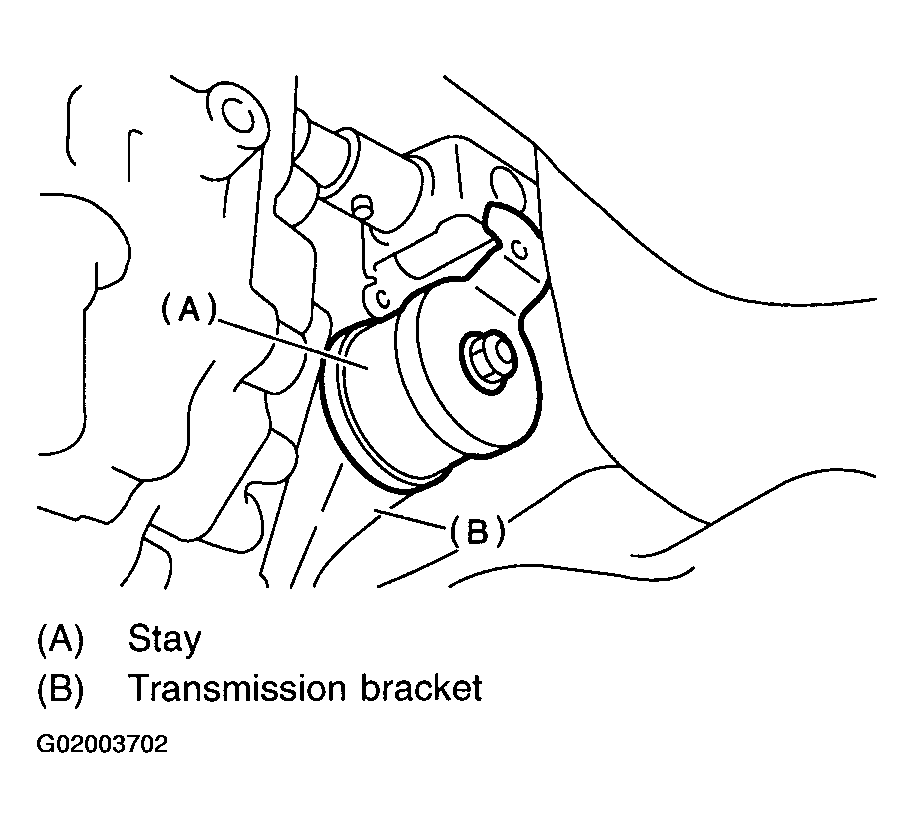 (A)

(B)

(A) Stay
(B) Transmission bracket

G02003702