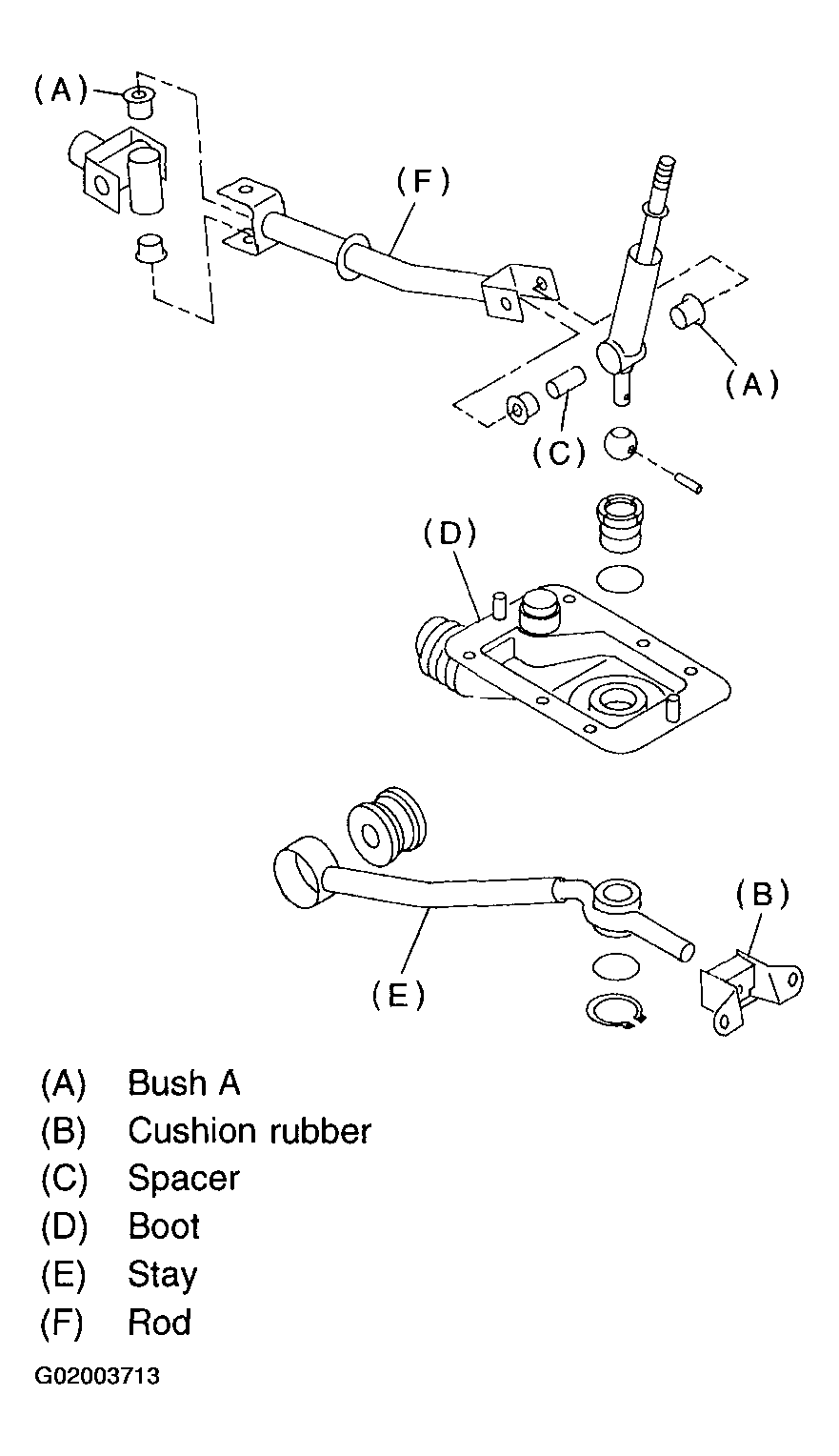 (A)
(F)
(A)
(C)
(D)
(B)
(E)

(A) Bush A
(B) Cushion rubber
(C) Spacer
(D) Boot
(E) Stay
(F) Rod

G02003713