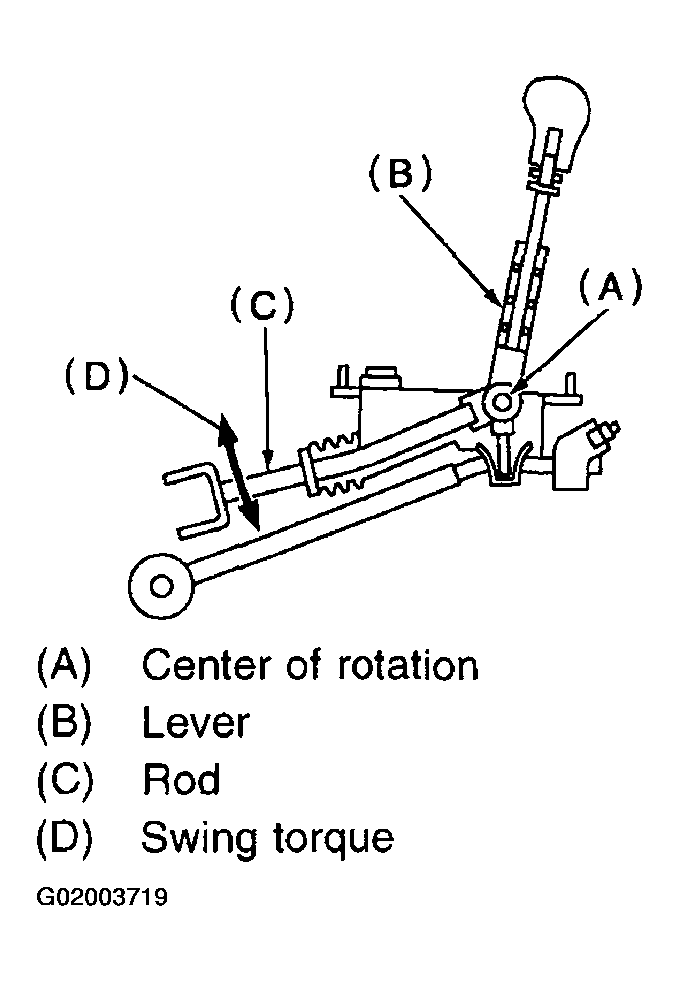 (B)
(A)
(C)
(D)

(A) Center of rotation
(B) Lever
(C) Rod
(D) Swing torque

G02003719