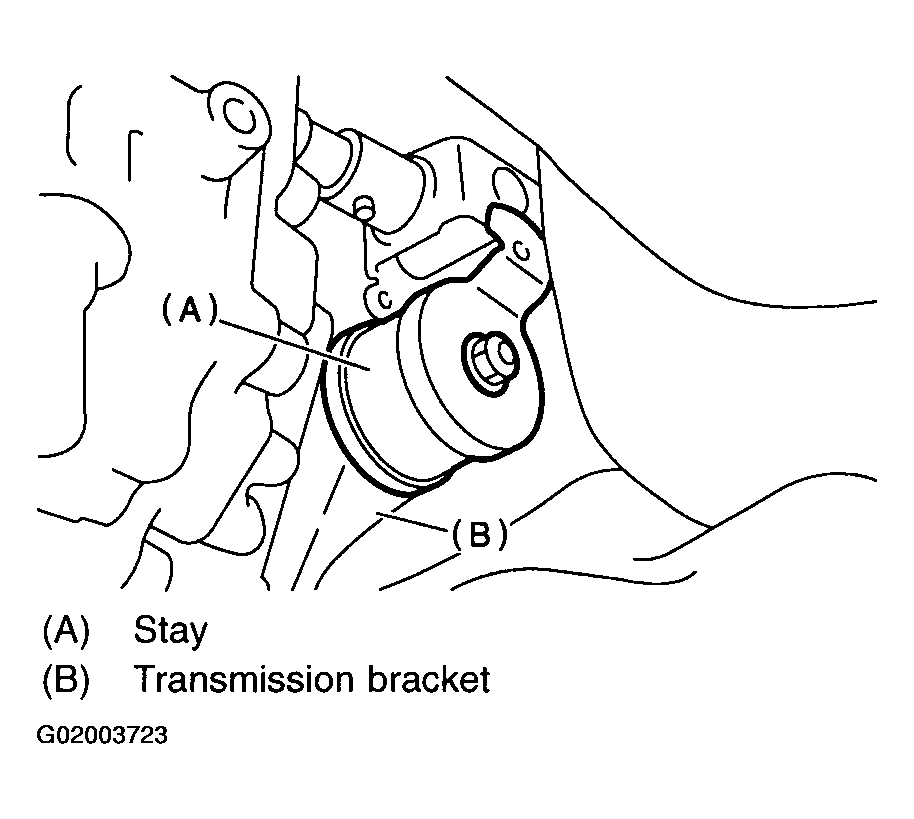 (A)

(B)

(A) Stay
(B) Transmission bracket

G02003723