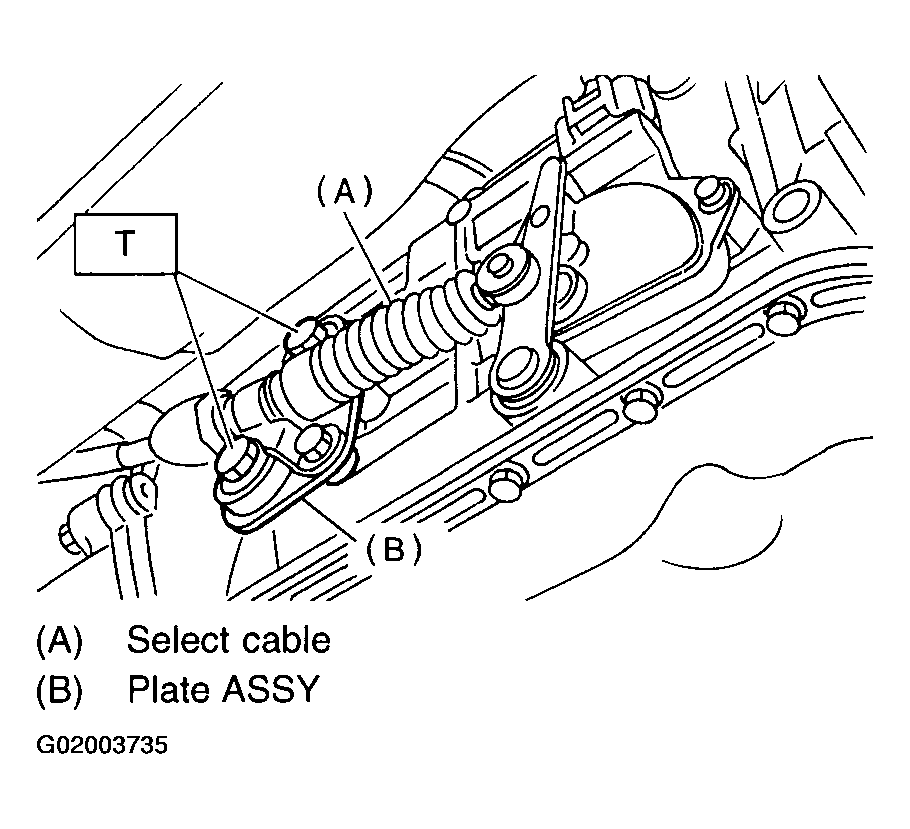 (A)
T
(B)

(A) Select cable
(B) Plate ASSY

G02003735