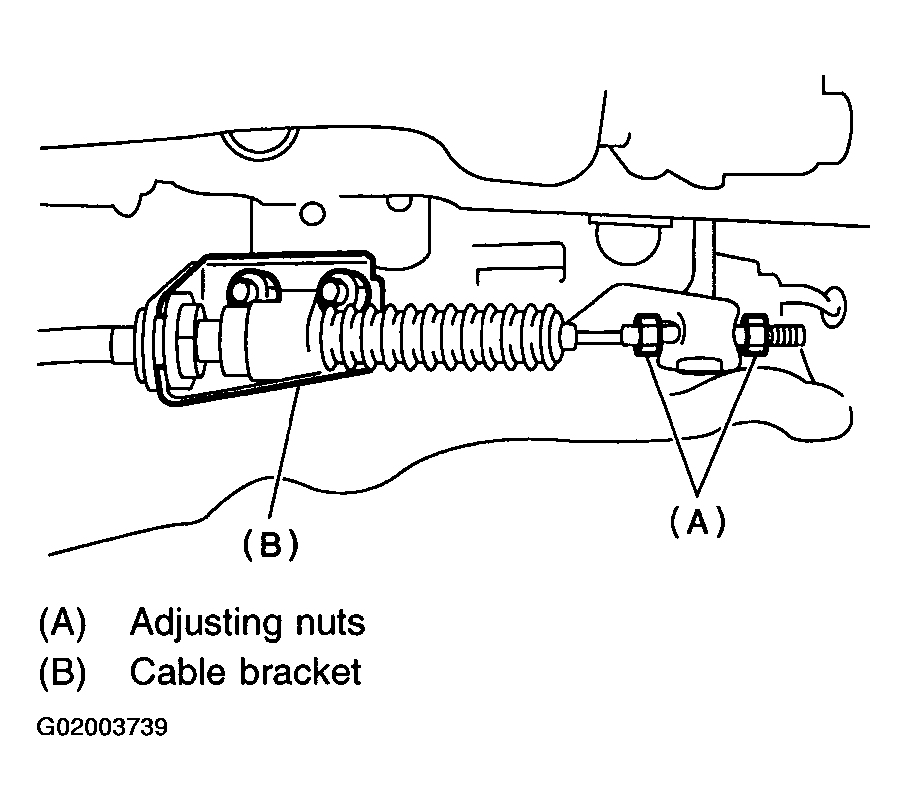 (B)

(A)

(A) Adjusting nuts
(B) Cable bracket

G02003739